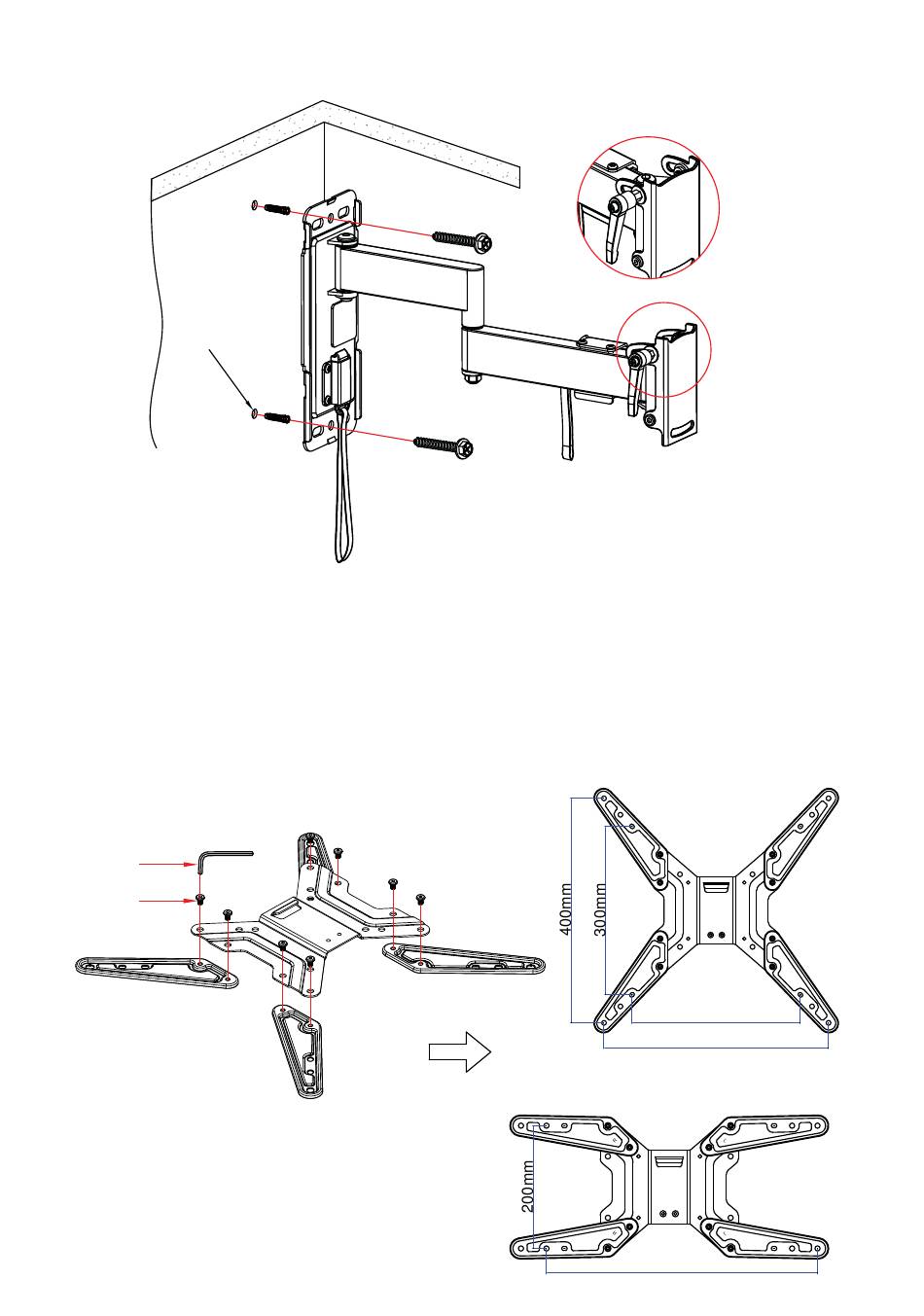 400mm
300mm
200mm