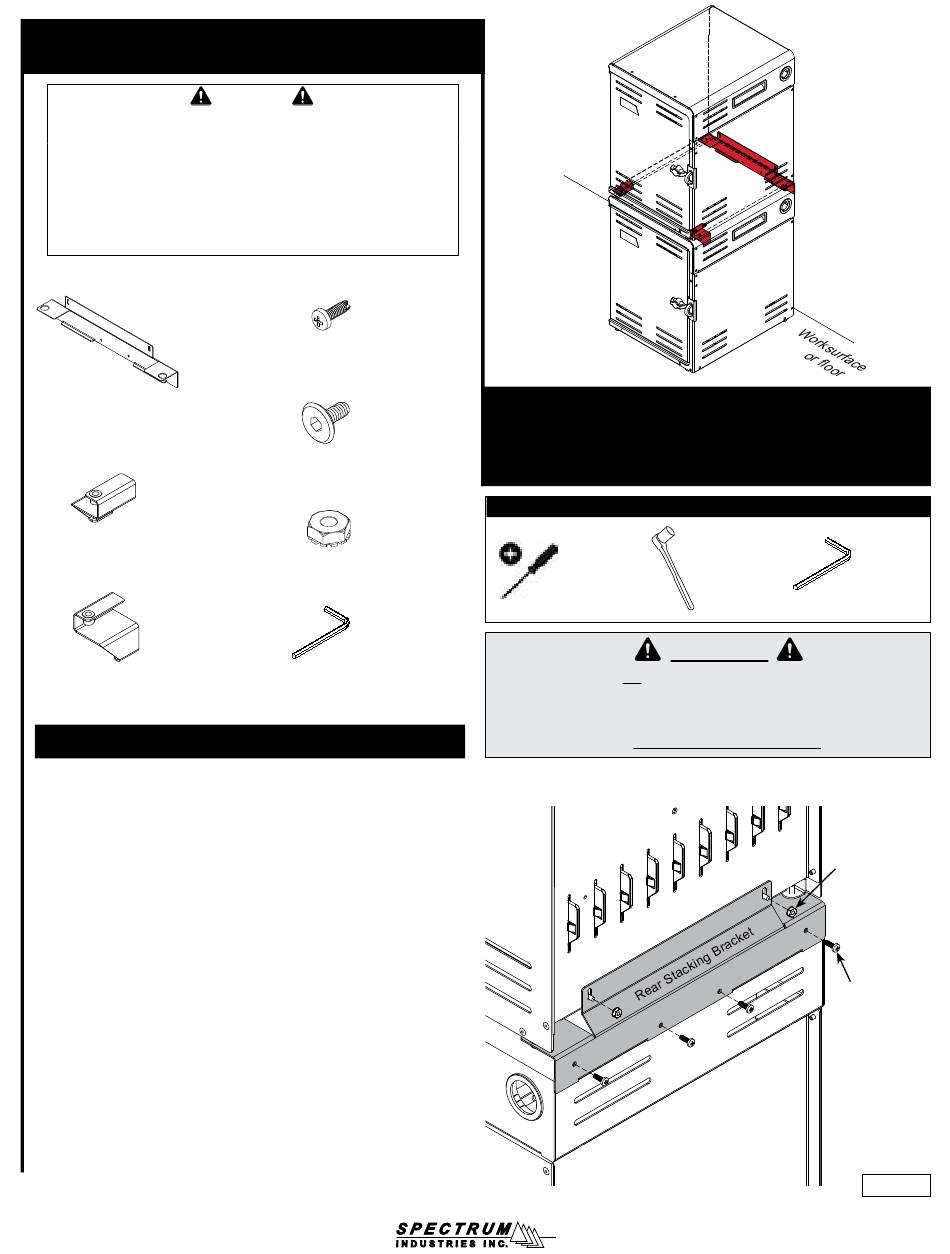 Worksurface or floor

Rear Stacking Bracket

SPECTRUM INDUSTRIES INC.