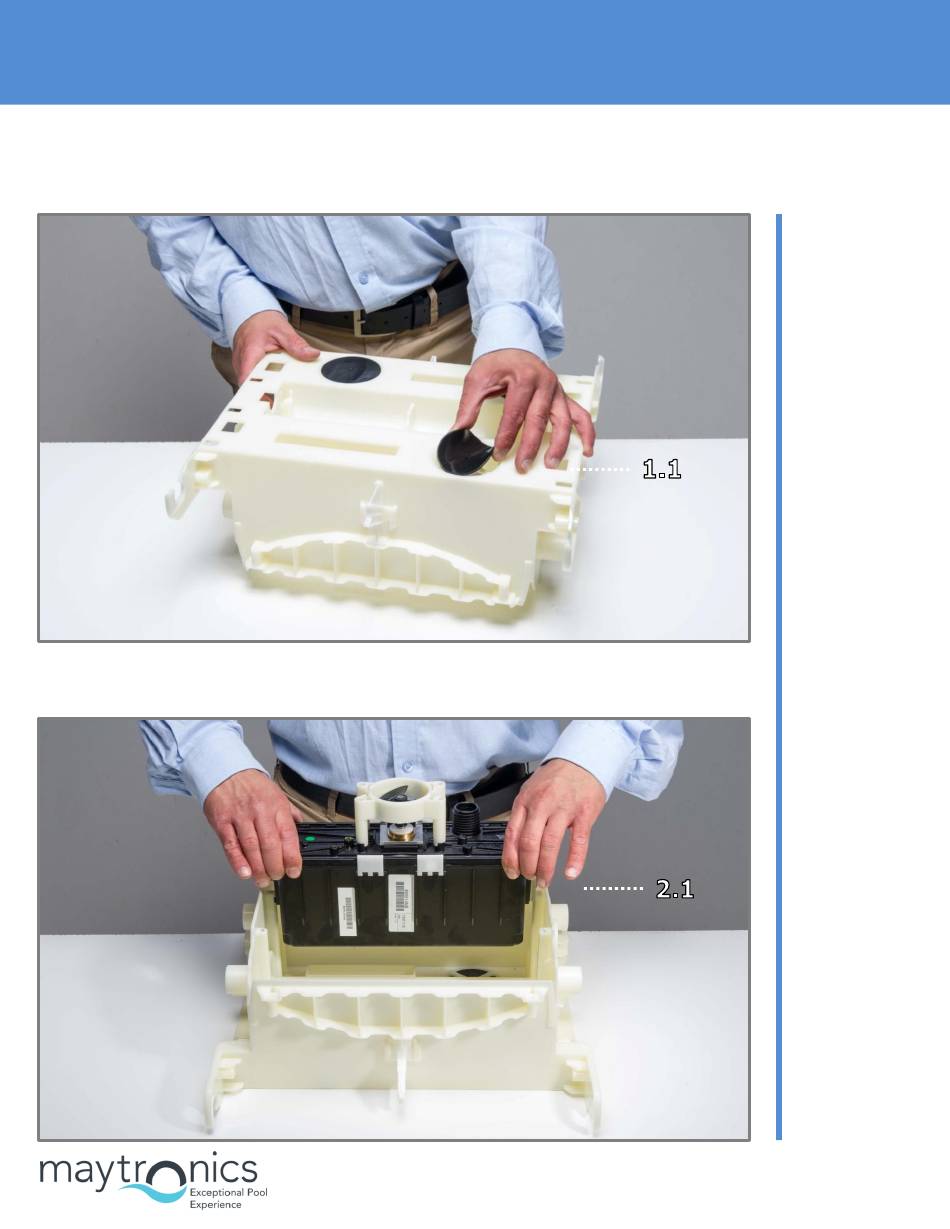 1.1

2.1

maytronics
Exceptional Pool Experience