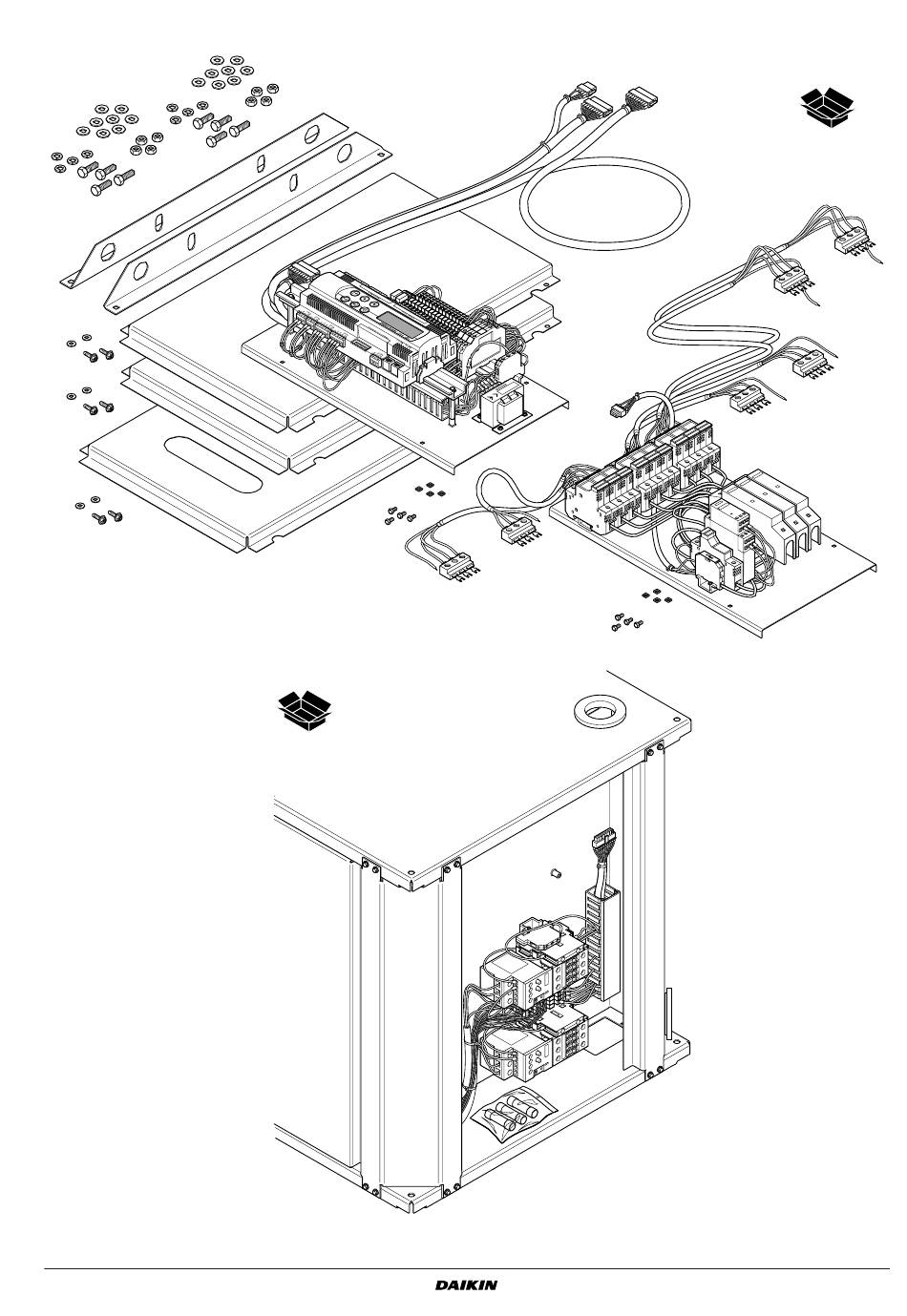 DAIKIN