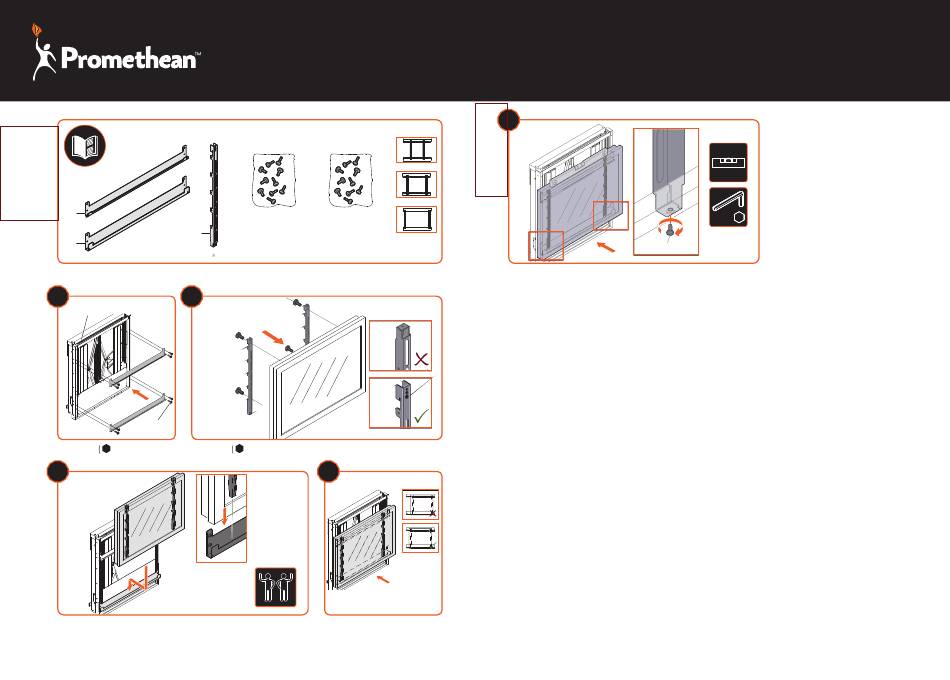 Promethean™