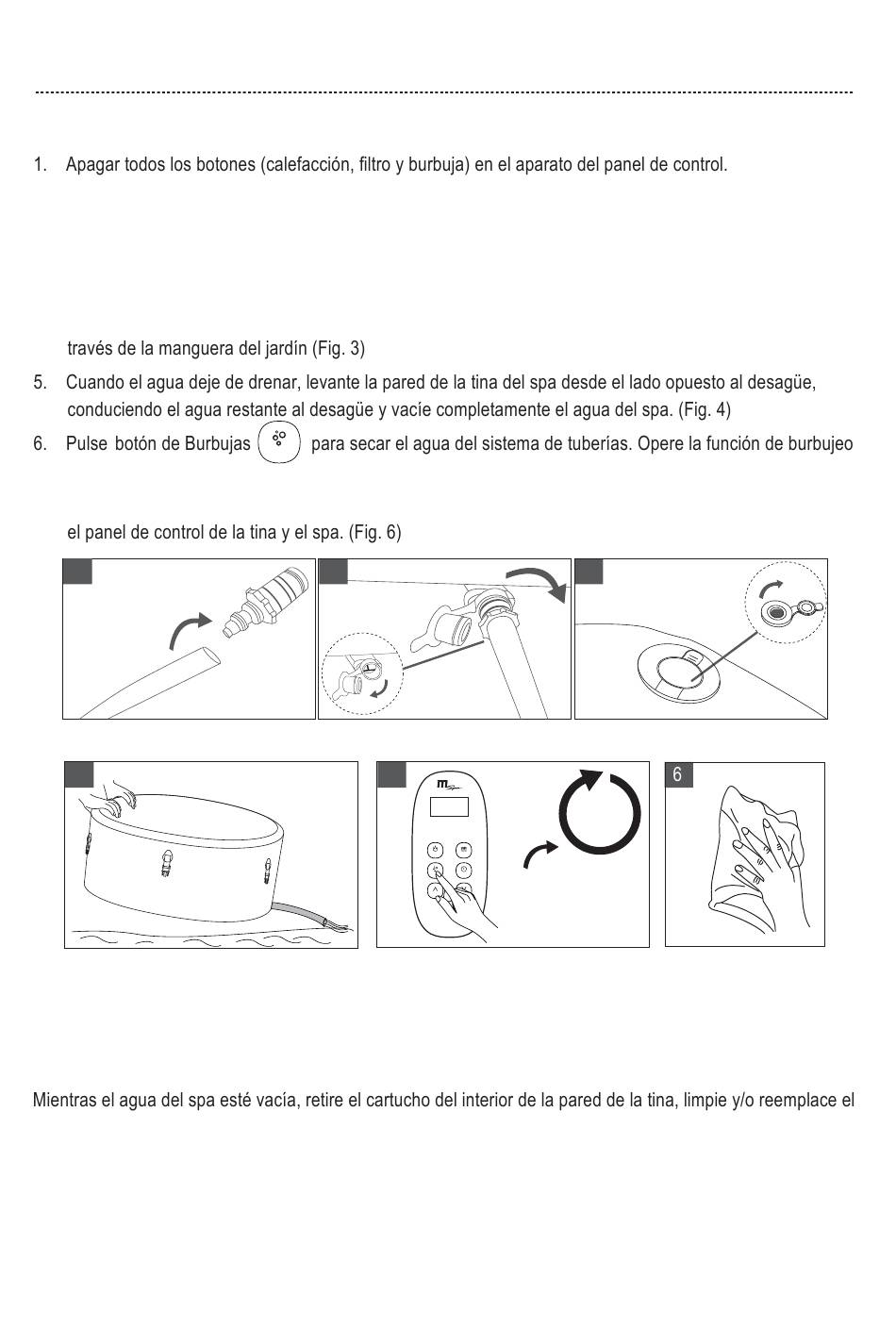 1. Apagar todos los botones (calefacción, filtro y burbuja) en el aparato del panel de control.

través de la manguera del jardín (Fig. 3)

5. Cuando el agua deje de drenar, levante la pared de la tina del spa desde el lado opuesto al desagüe, conduciendo el agua restante al desagüe y vacíe completamente el agua del spa. (Fig. 4)

6. Pulse botón de Burbujas para secar el agua del sistema de tuberías. Opere la función de burbujeo

el panel de control de la tina y el spa. (Fig. 6)

6

Mientras el agua del spa esté vacía, retire el cartucho del interior de la pared de la tina, limpie y/o reemplace el