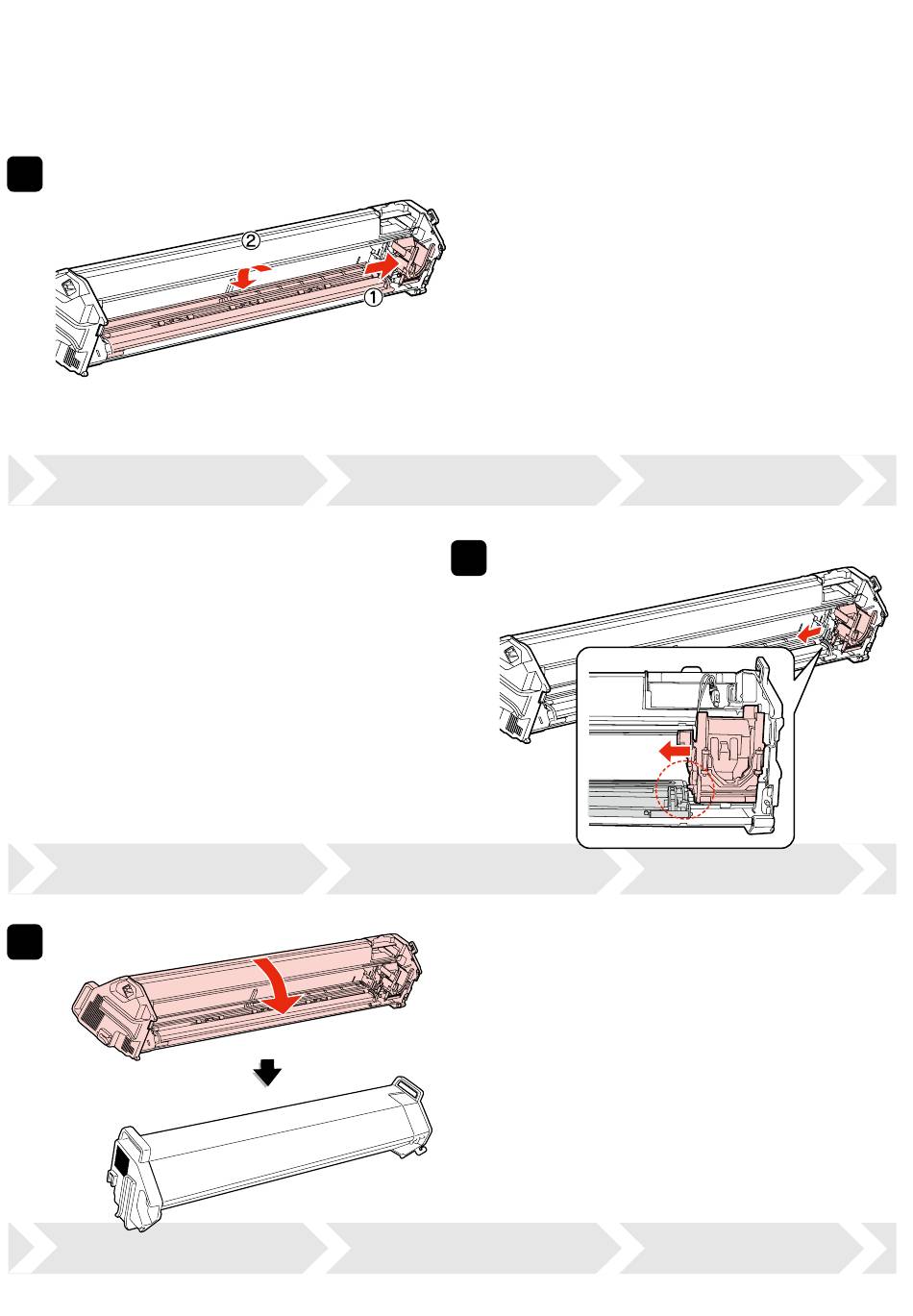 ②
①