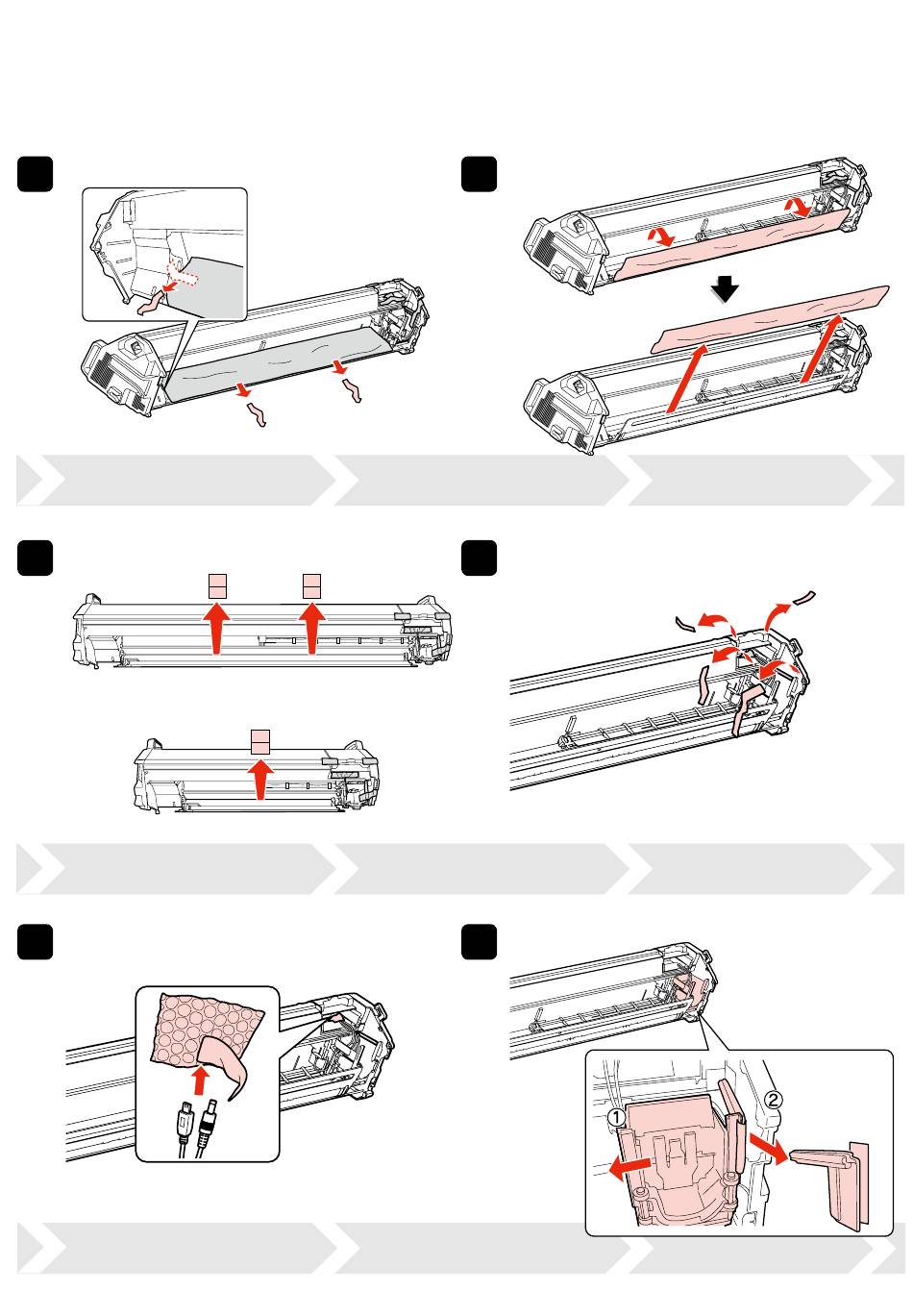 ①
②