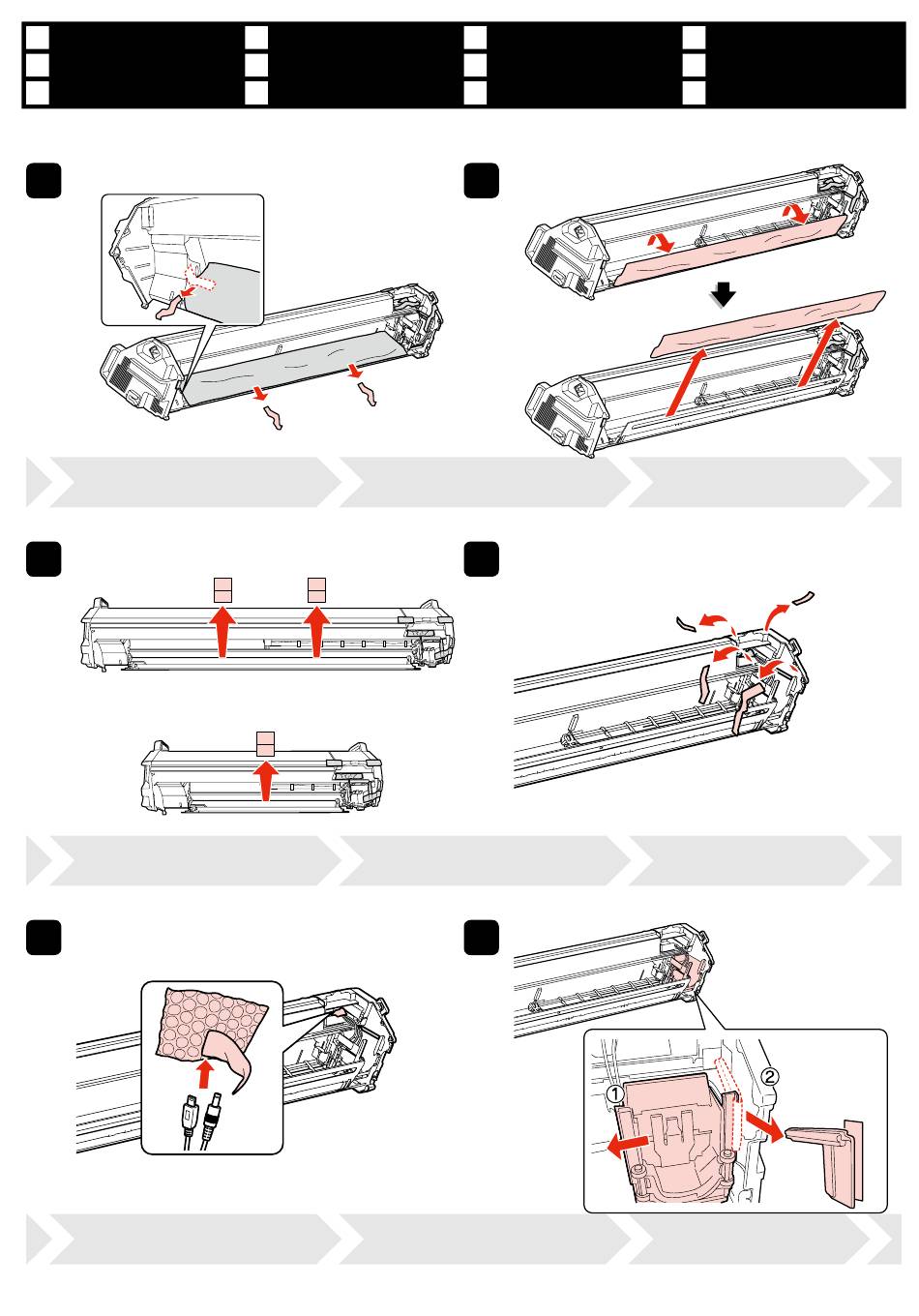 ①
②