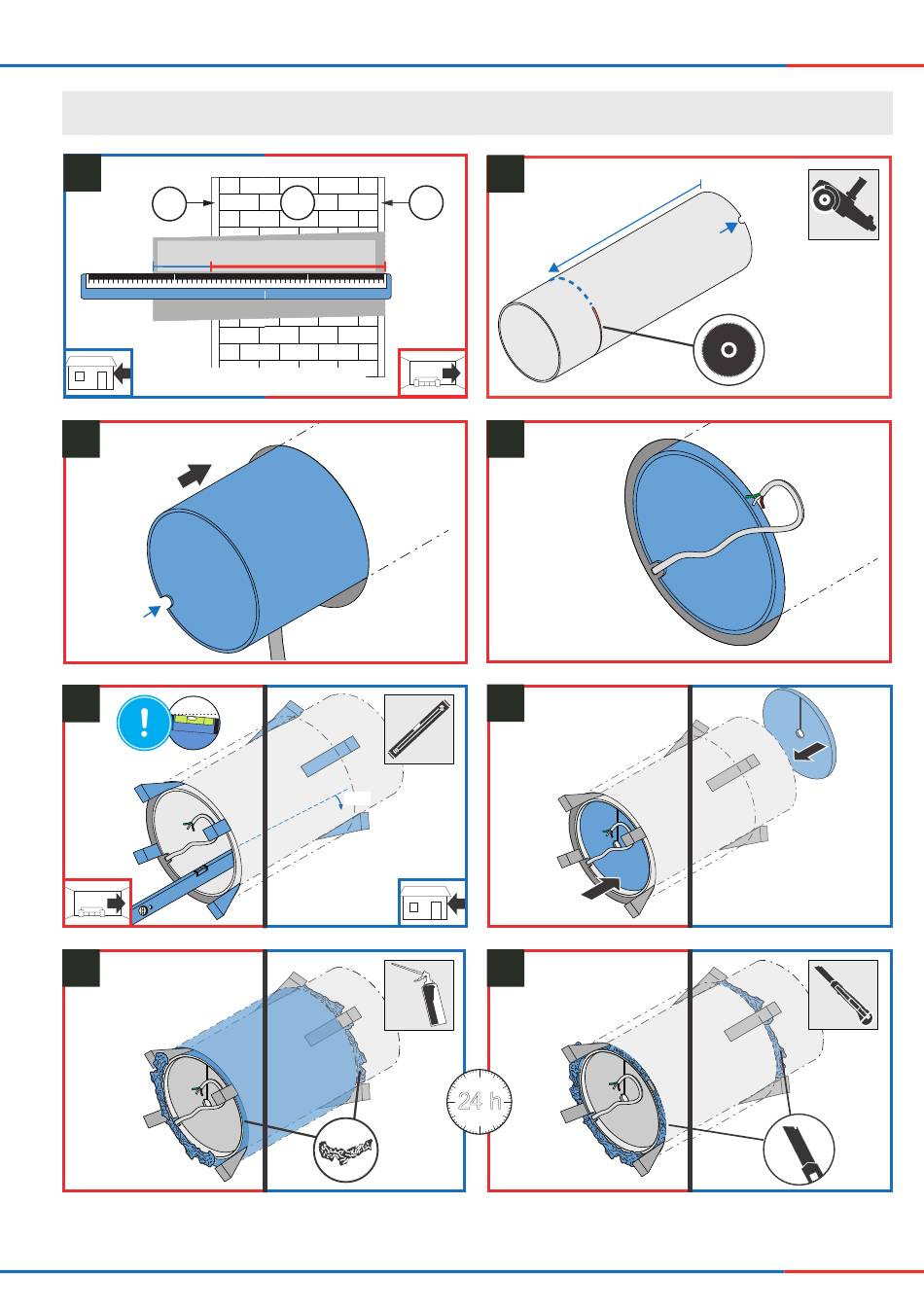 24 h