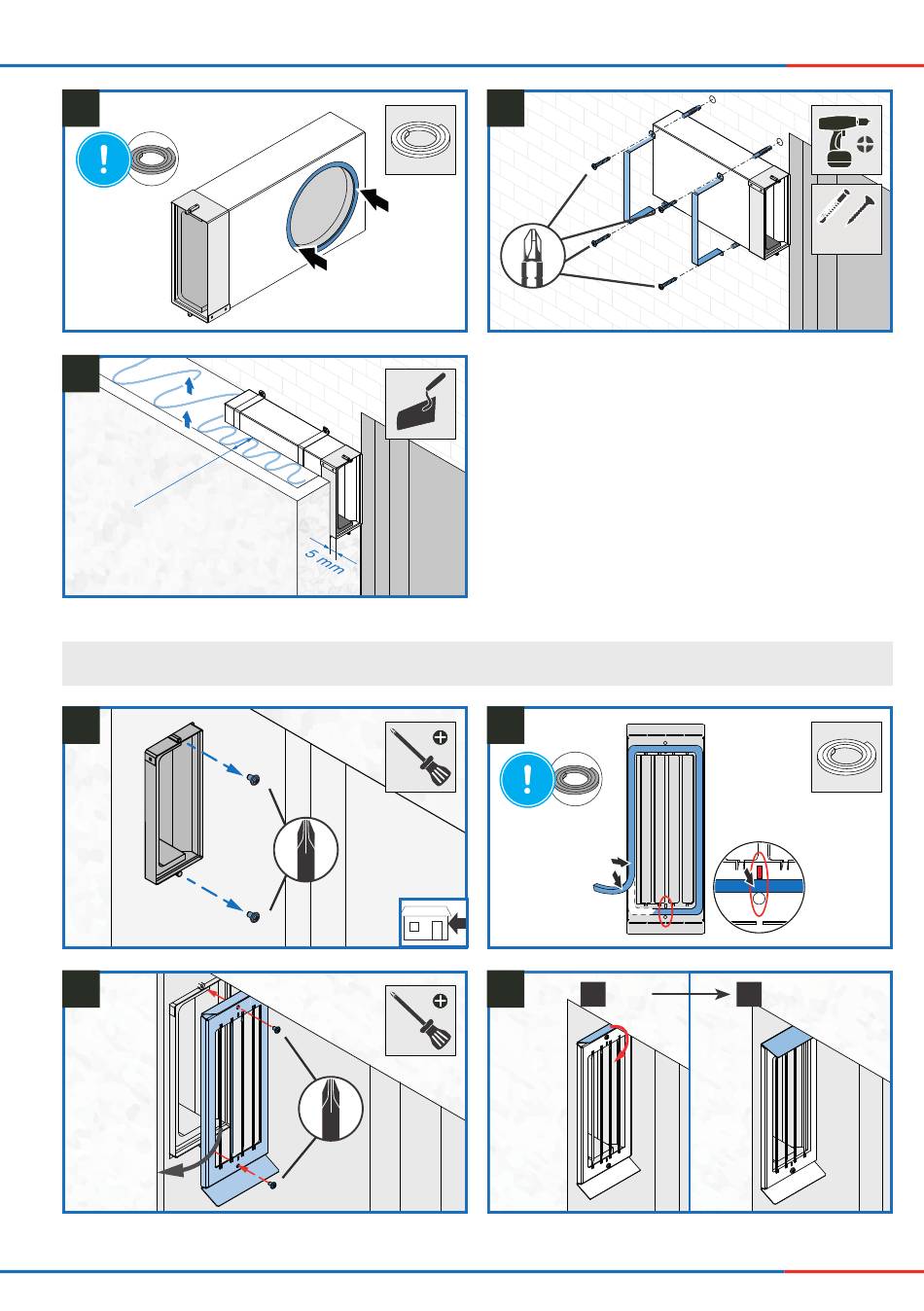 5 mm