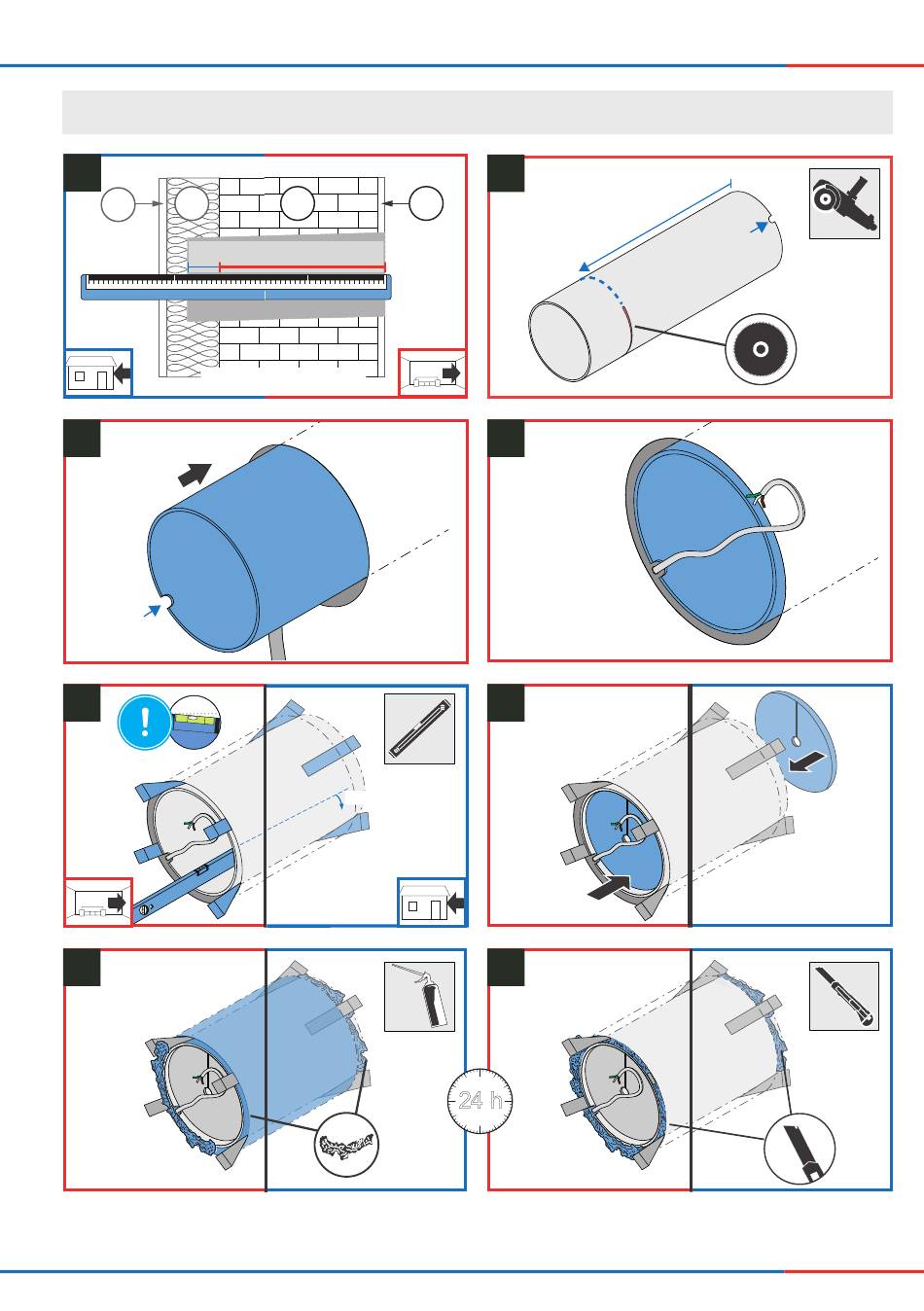 24 h