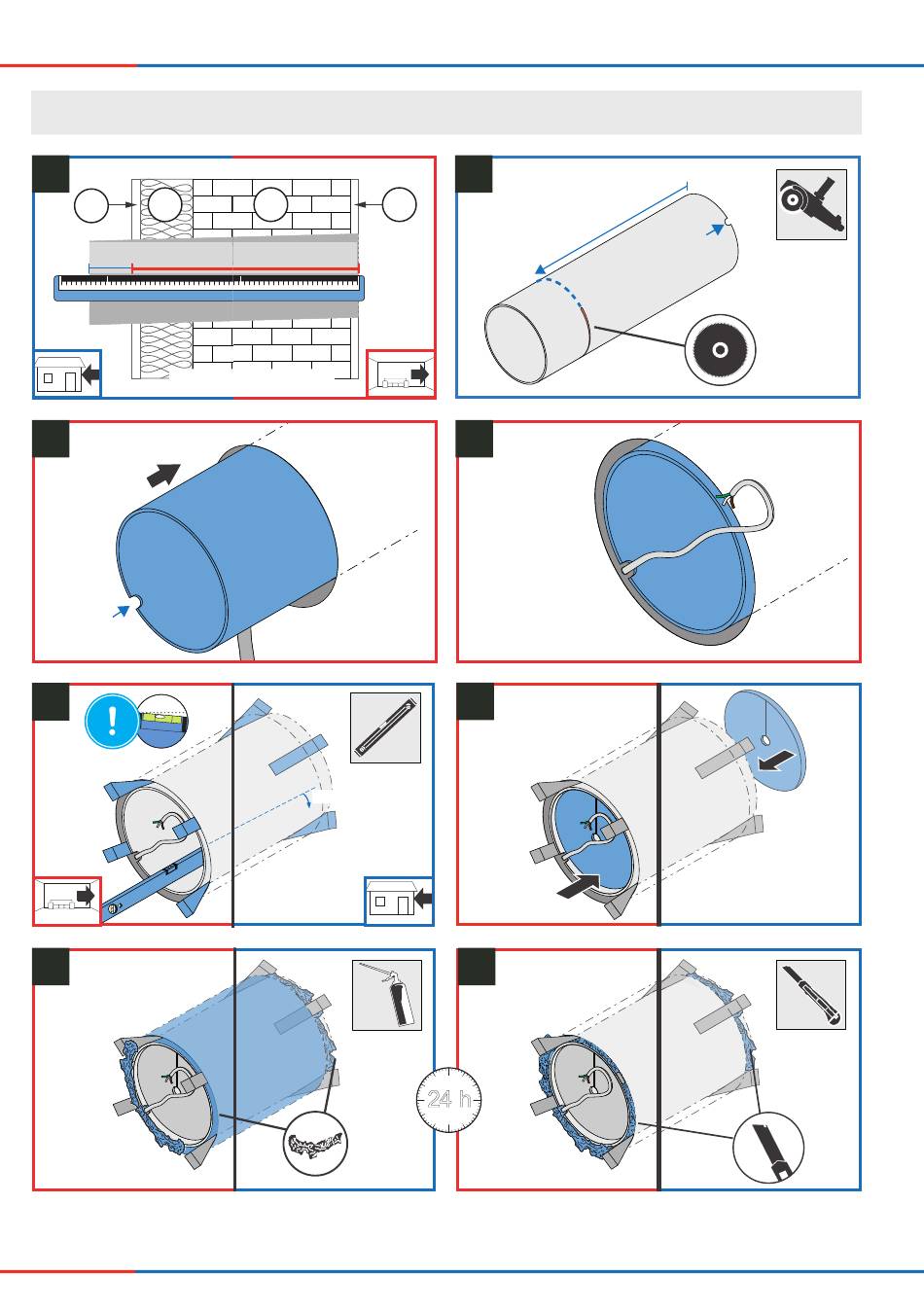 24 h