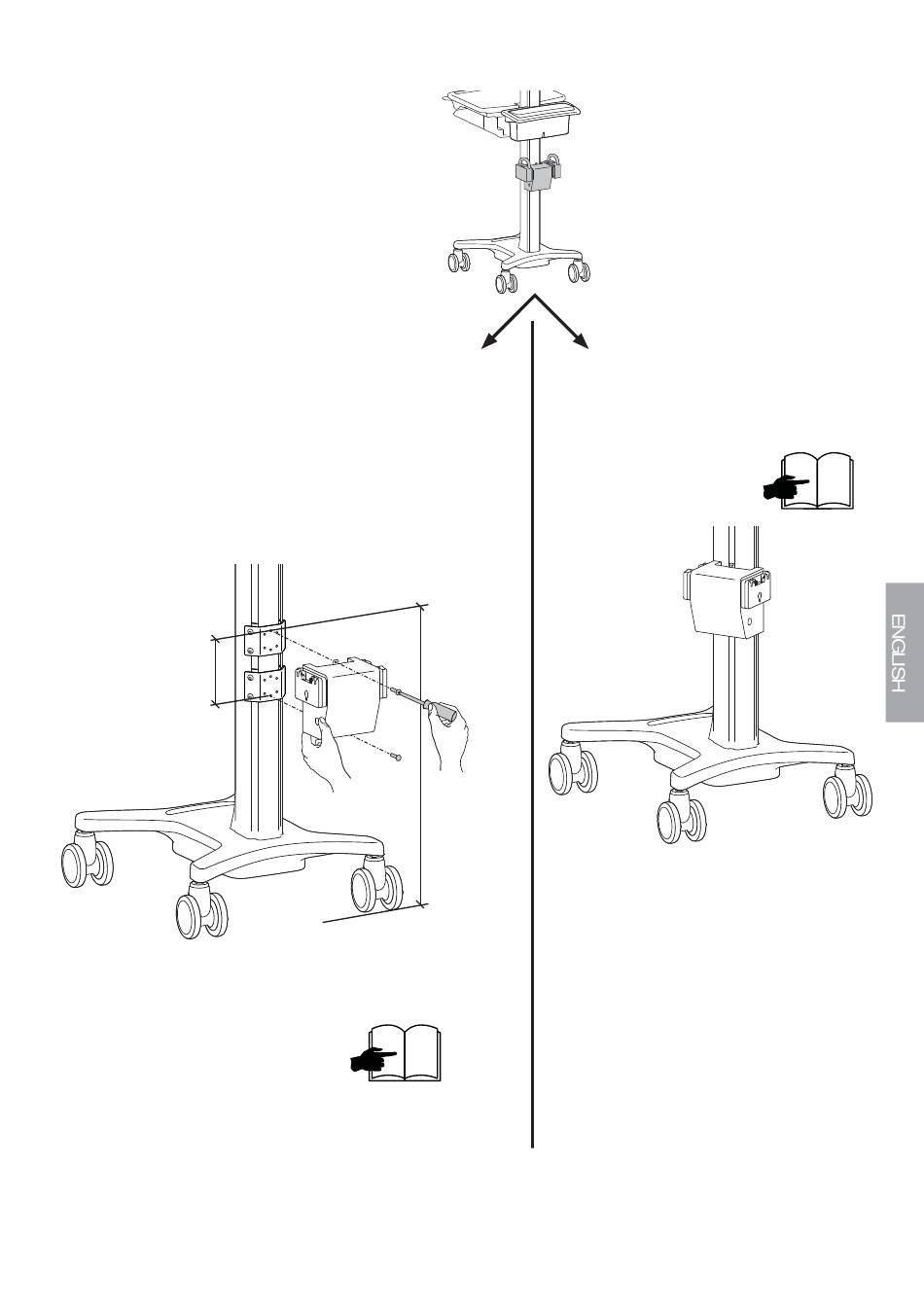 ENGLISH