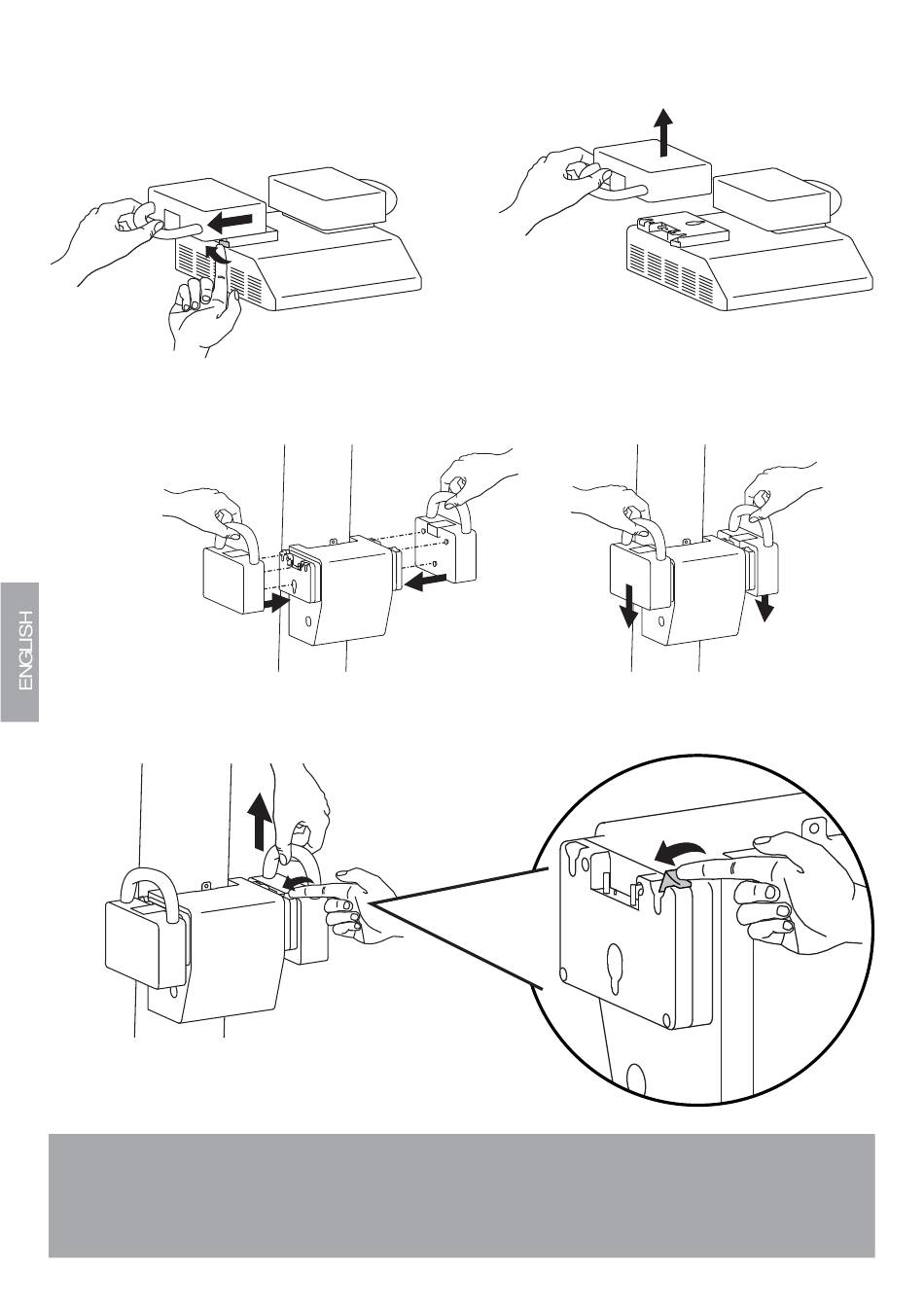 ENGLISH