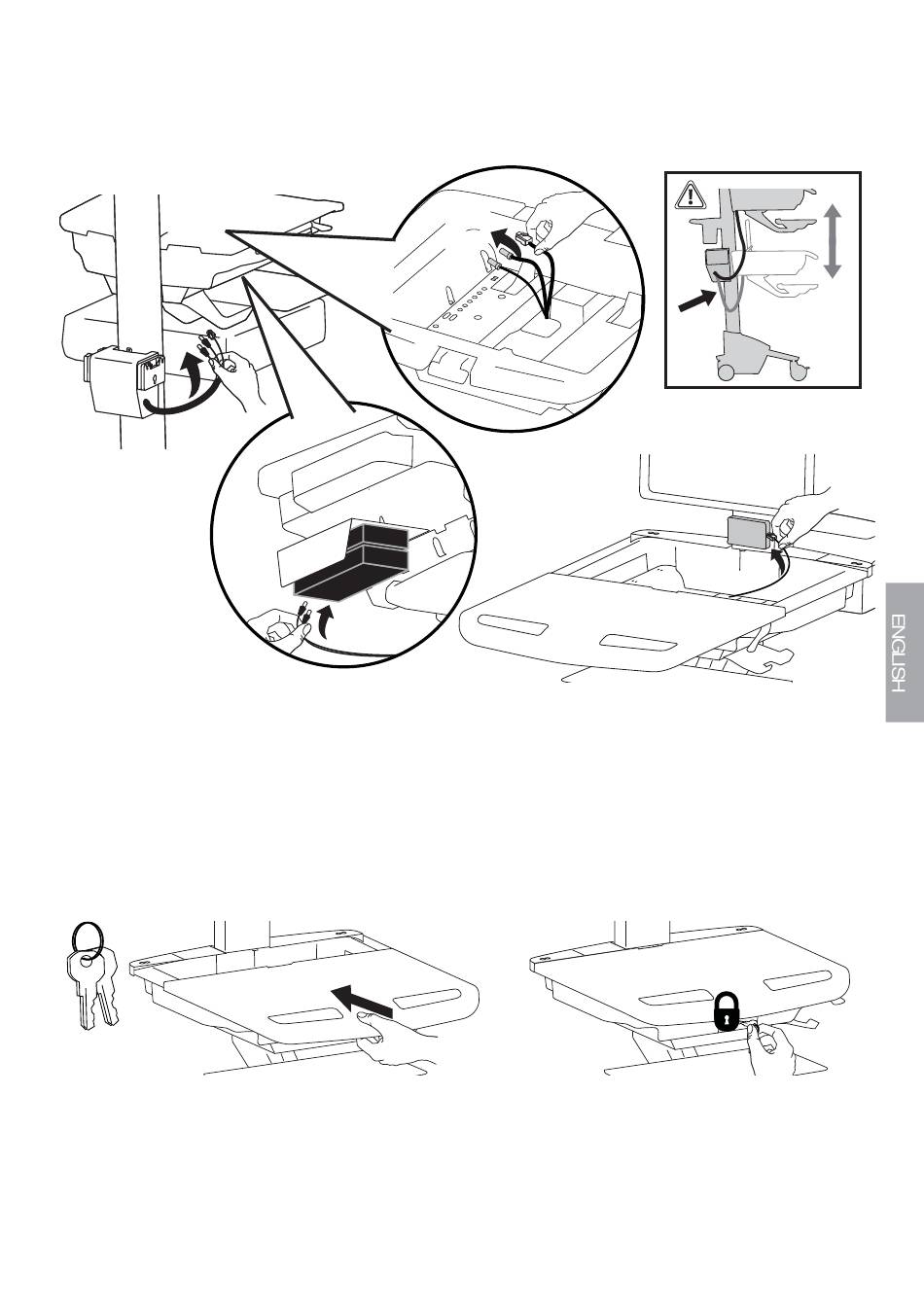 ENGLISH