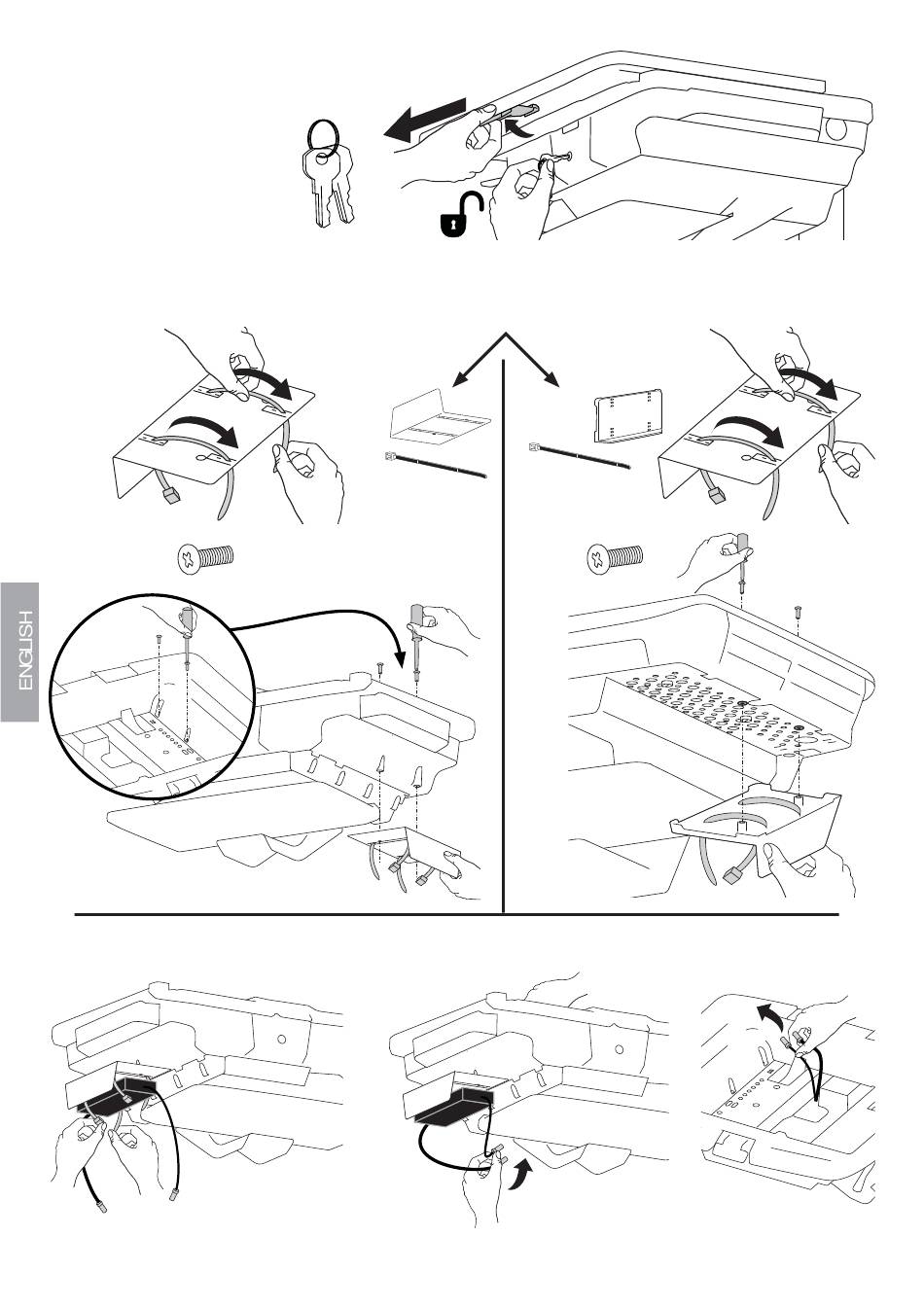 ENGLISH