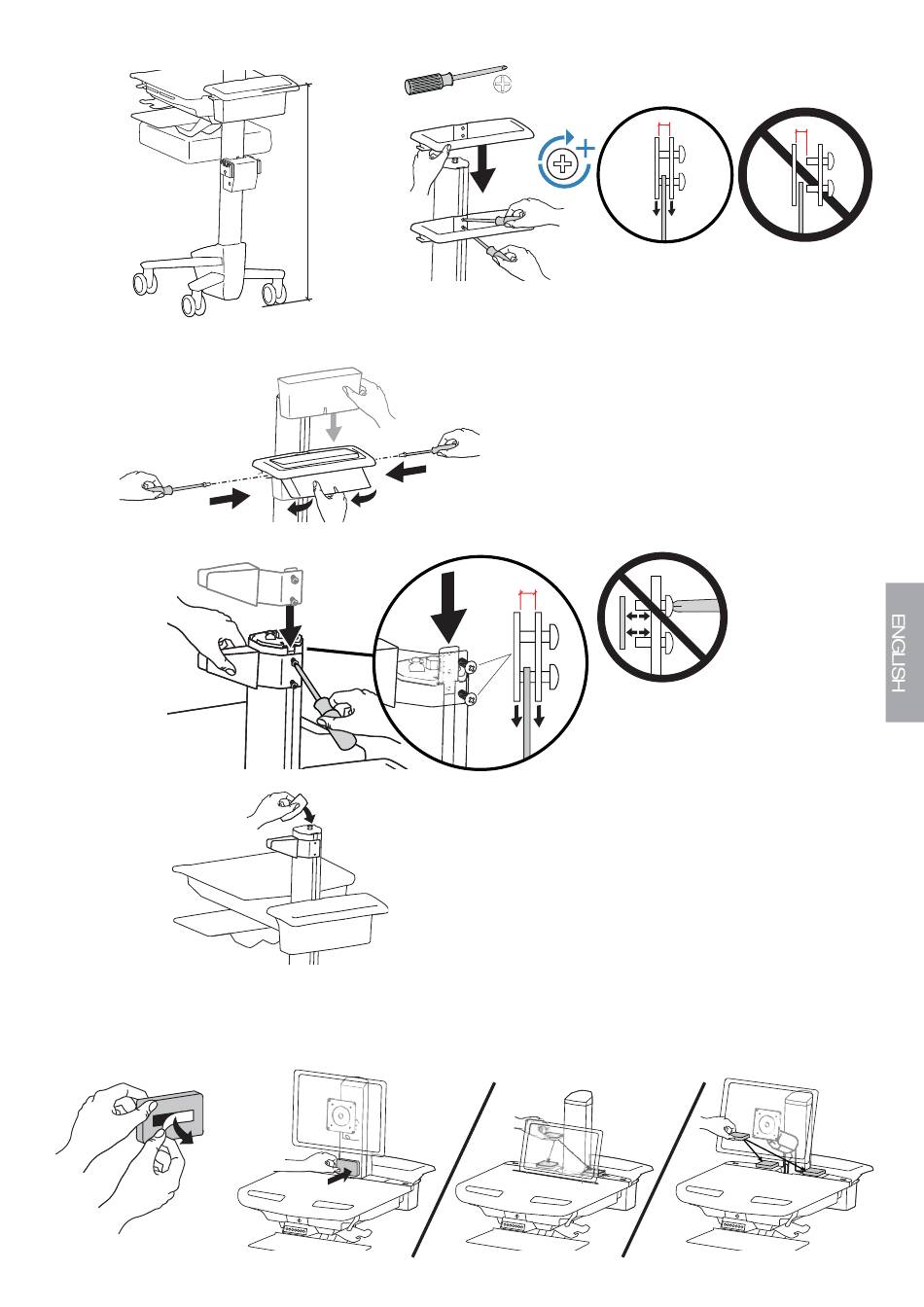 ENGLISH