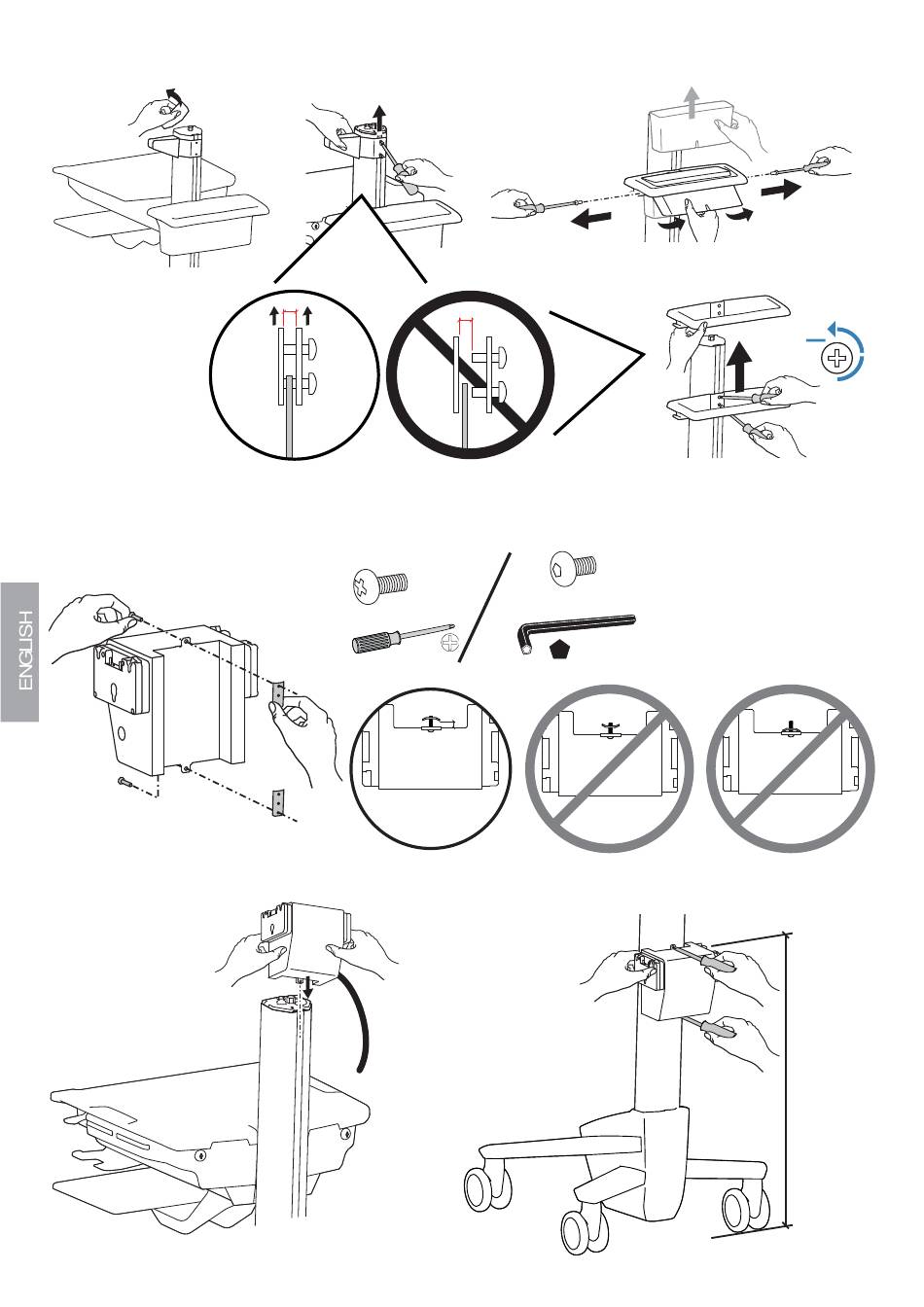 ENGLISH