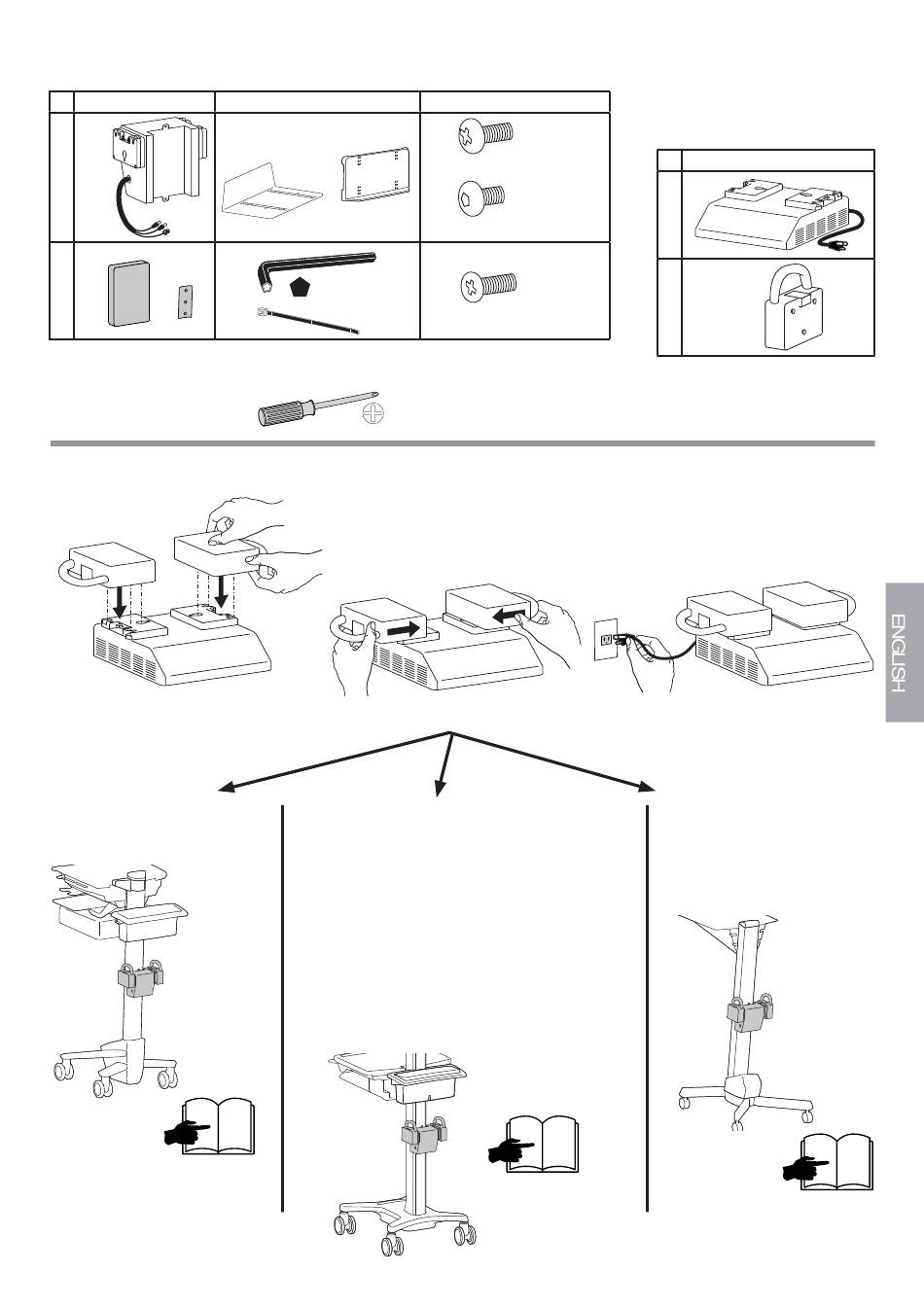 ENGLISH