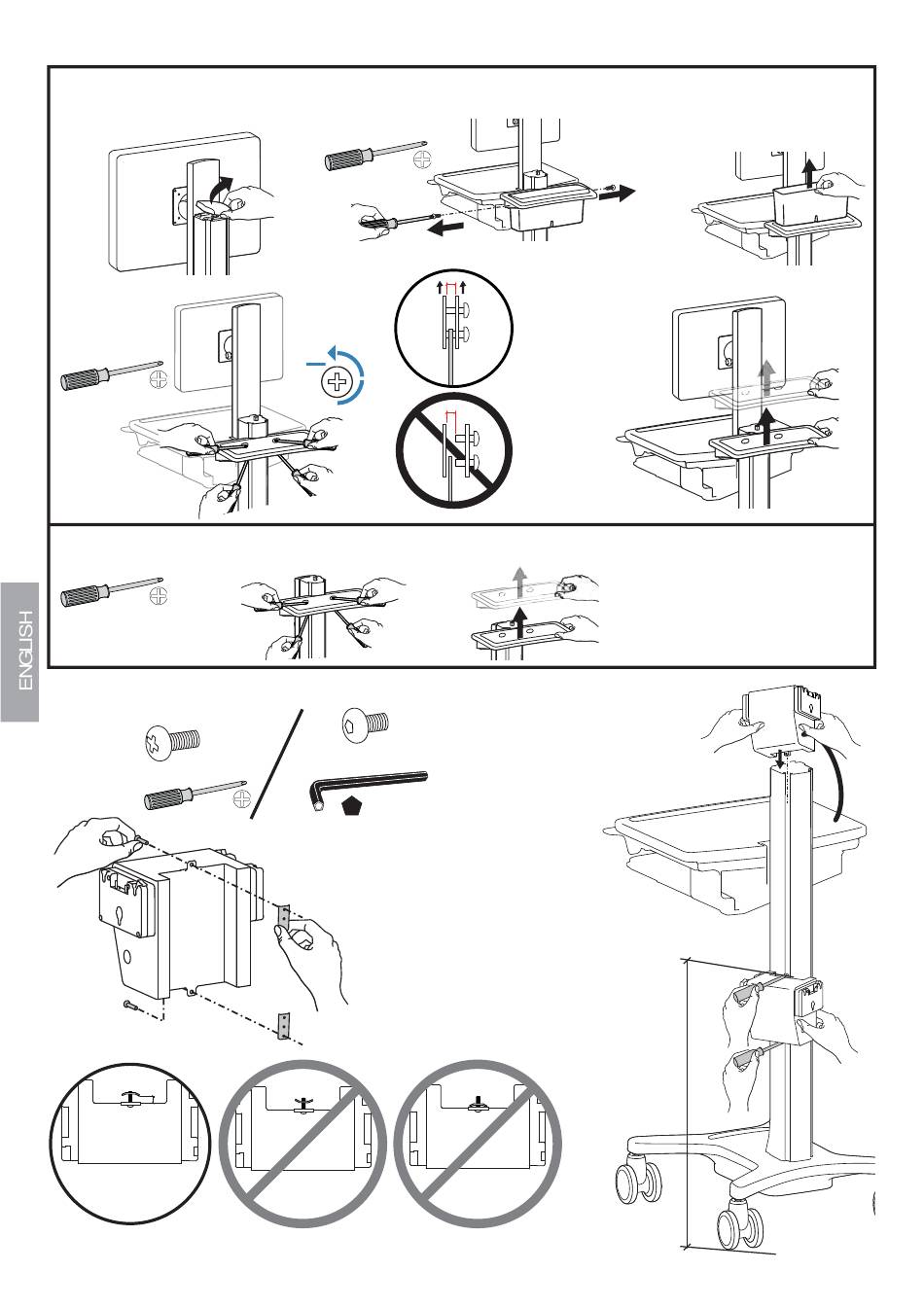 ENGLISH