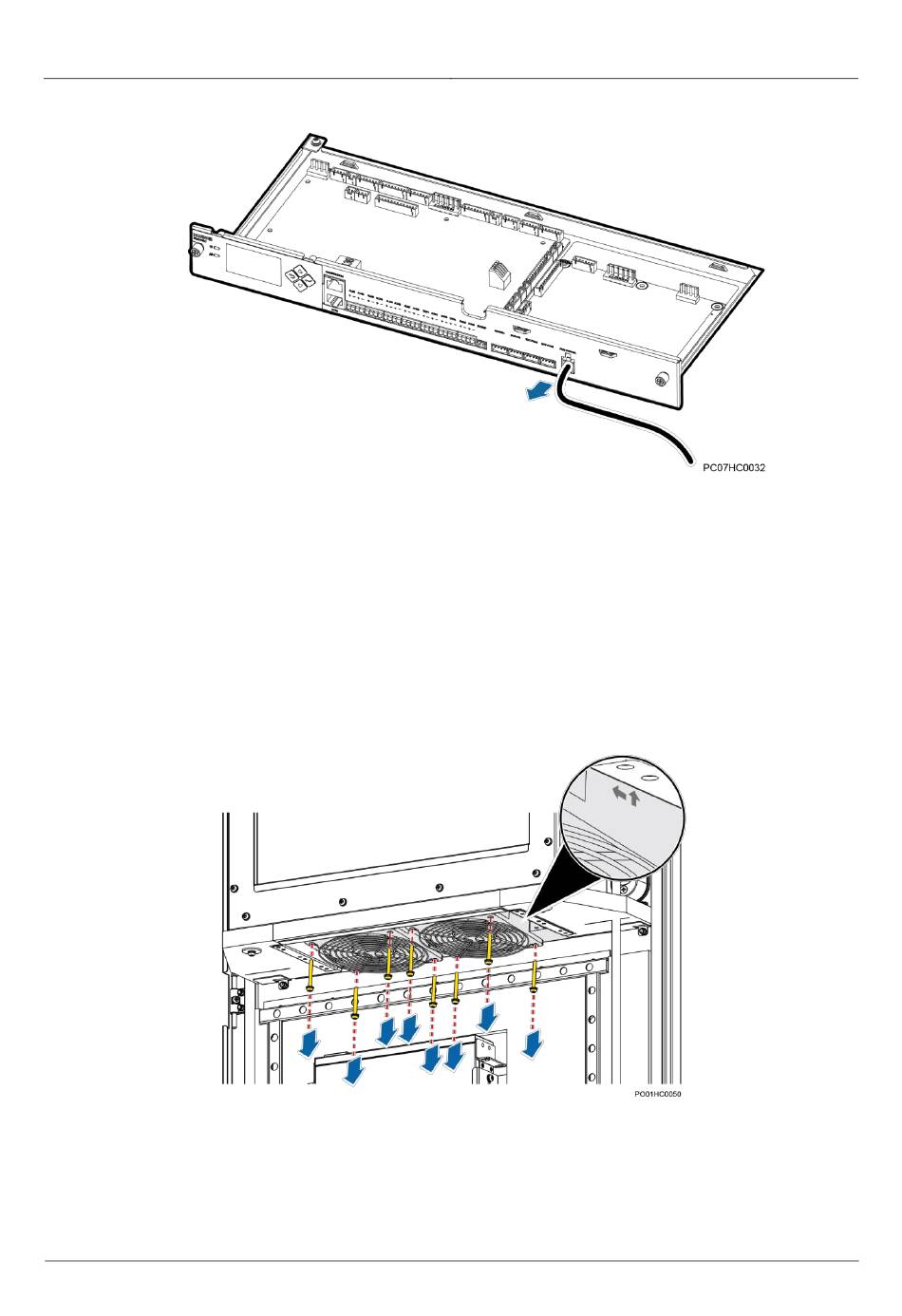 PC07HC0032

PO01HC0050