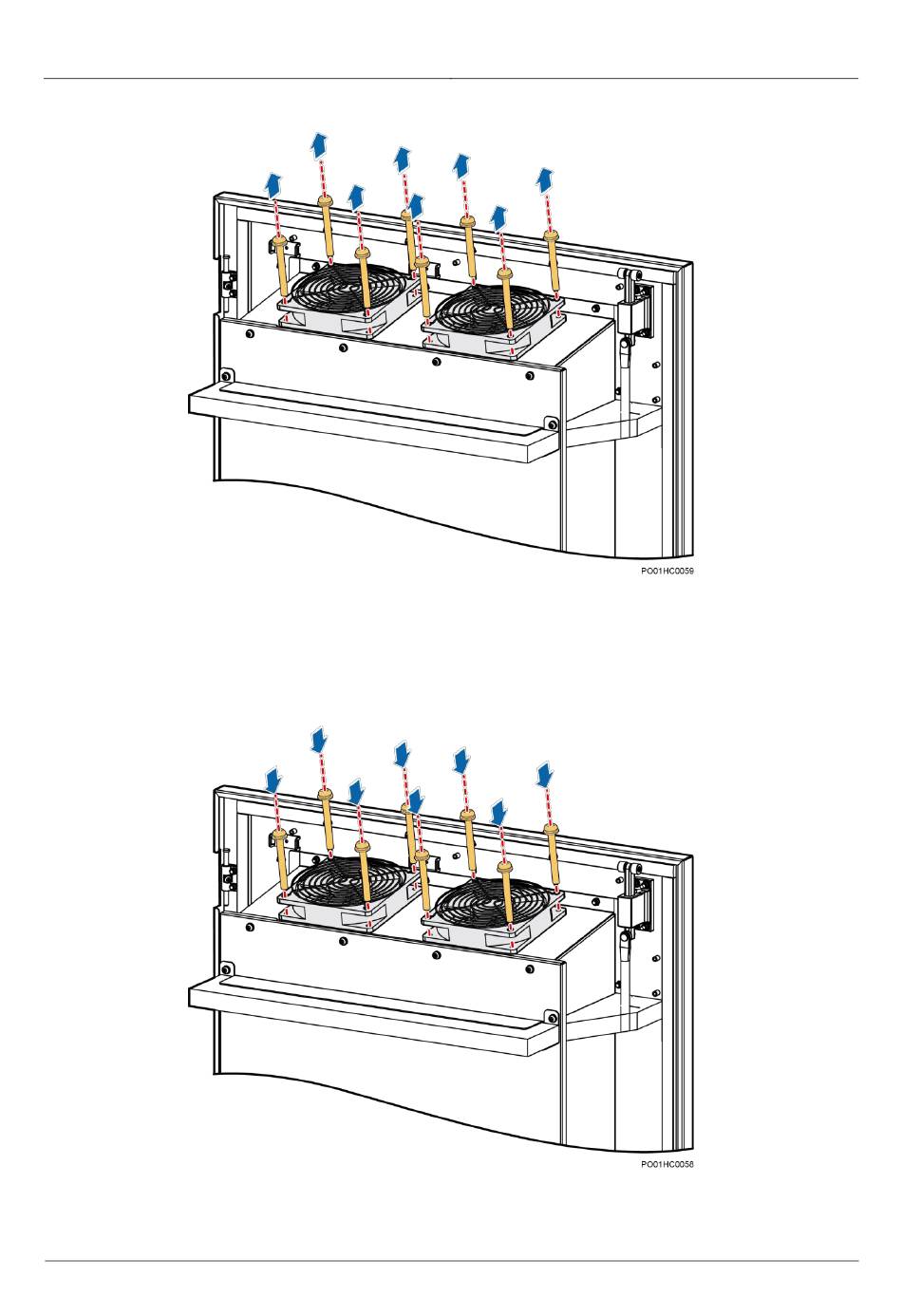 PO01HC0059

PO01HC0058