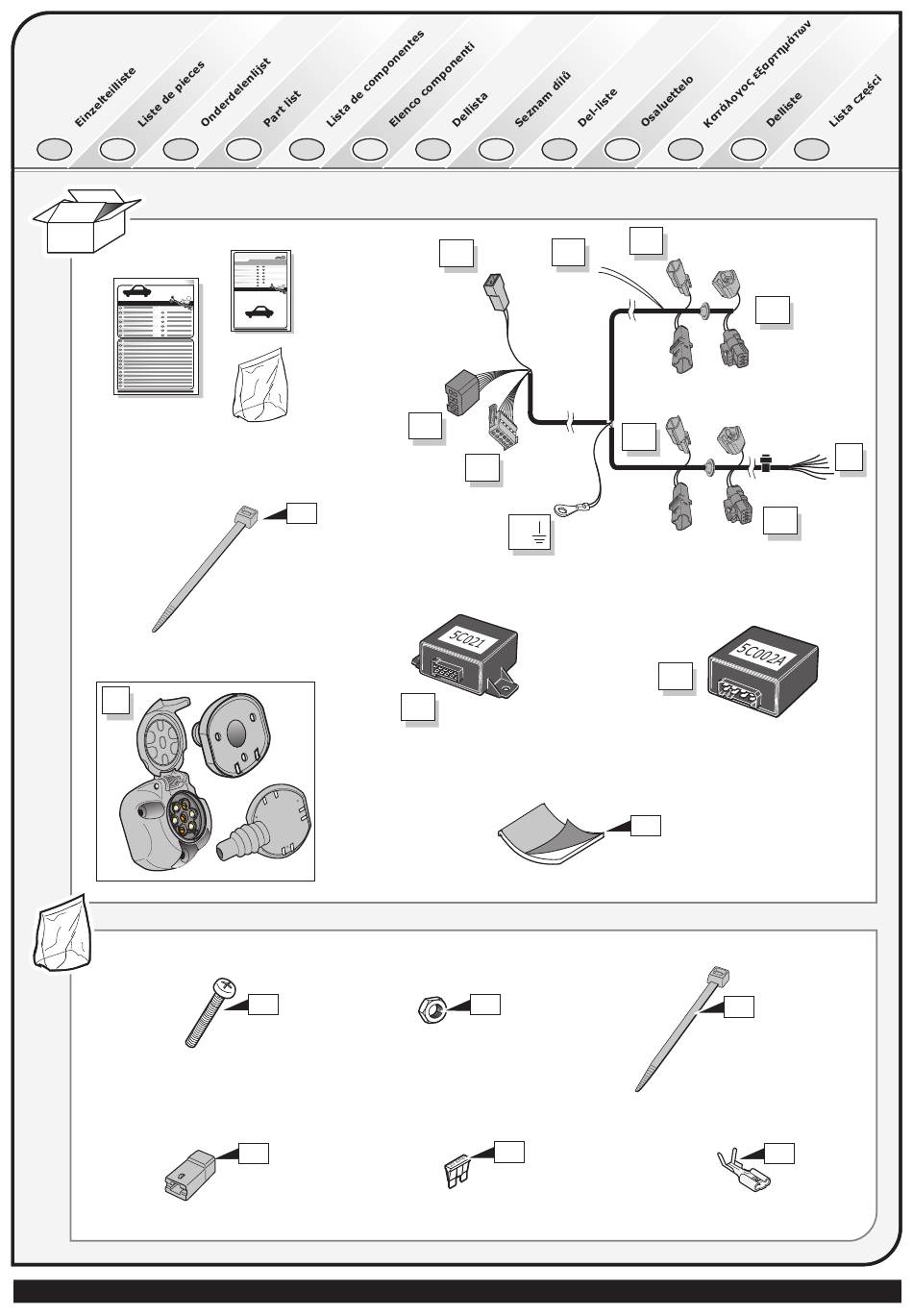 Einzelteilliste
Liste de pieces
Onderdelenlijst
Part list
Lista de componentes
Elenco componenti
Dellista
Seznam dílů
Del-liste
Osaluettelo
Κατάλογος εξαρτημάτων
Delliste
Lista części

5C021

5C002A