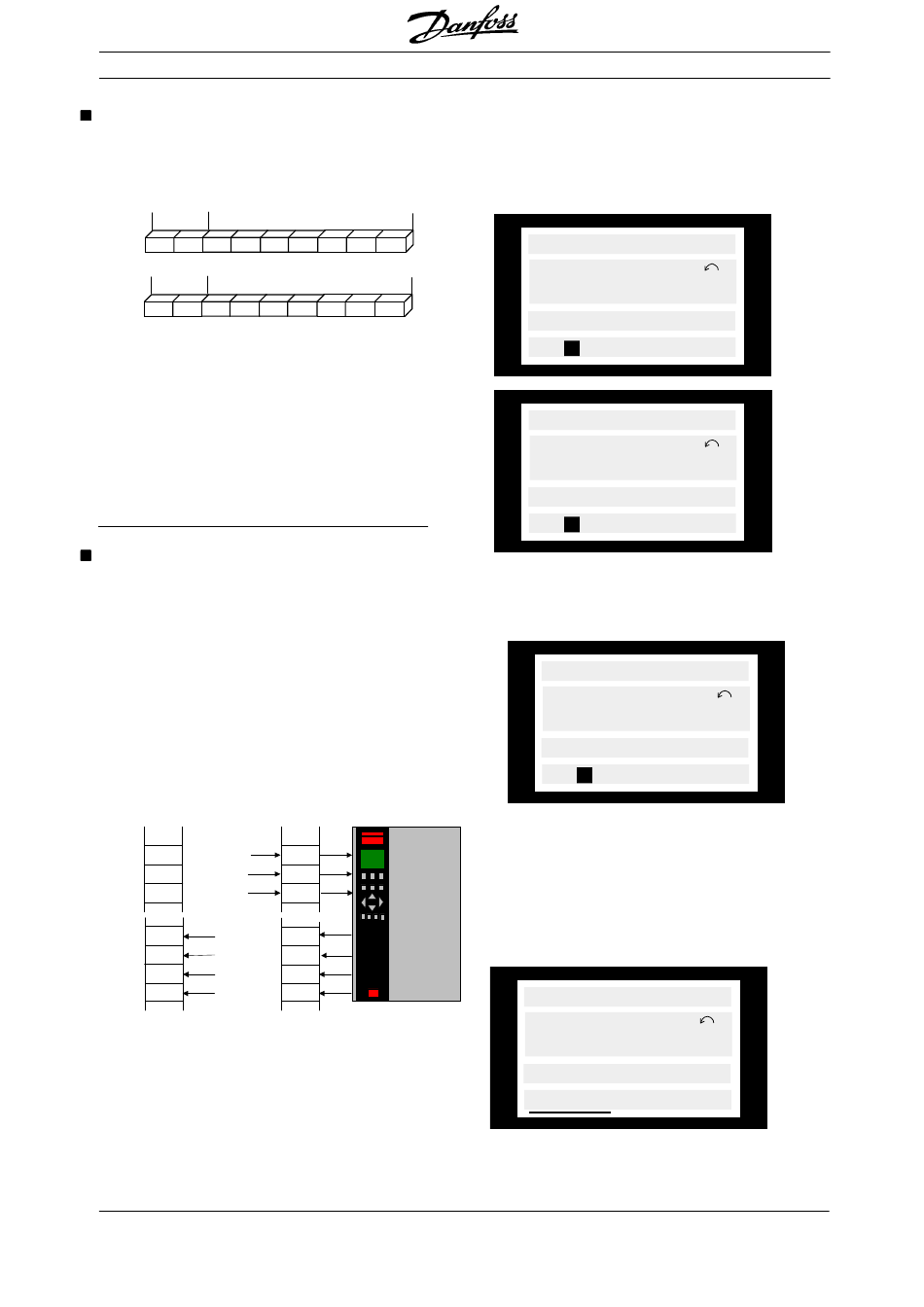 Danfoss