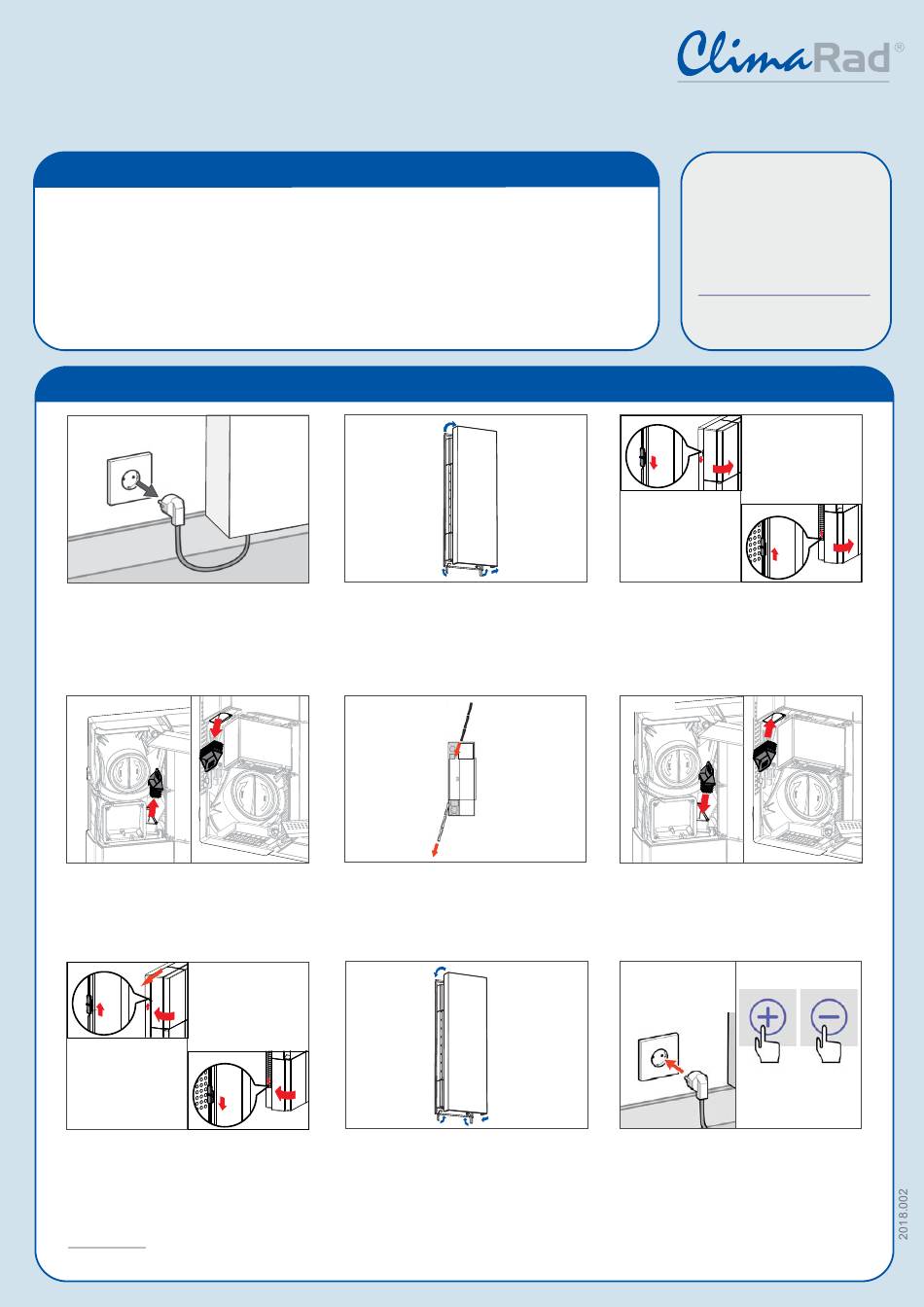 ClimaRad®

2018.002