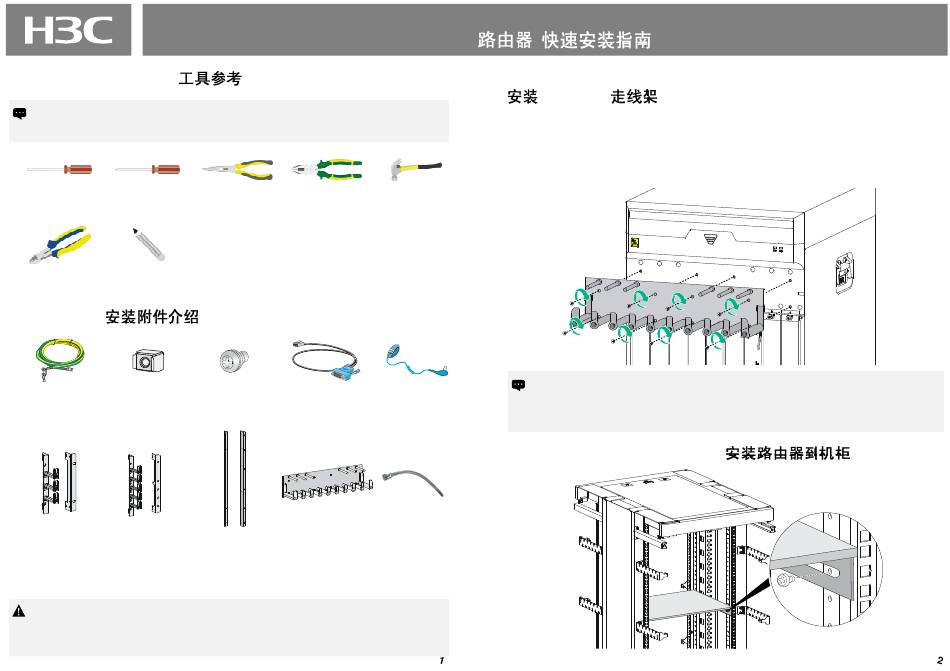 H3C

路由器 快速安装指南

工具参考

安装附件介绍

1

安装 走线架

安装路由器到机柜

2