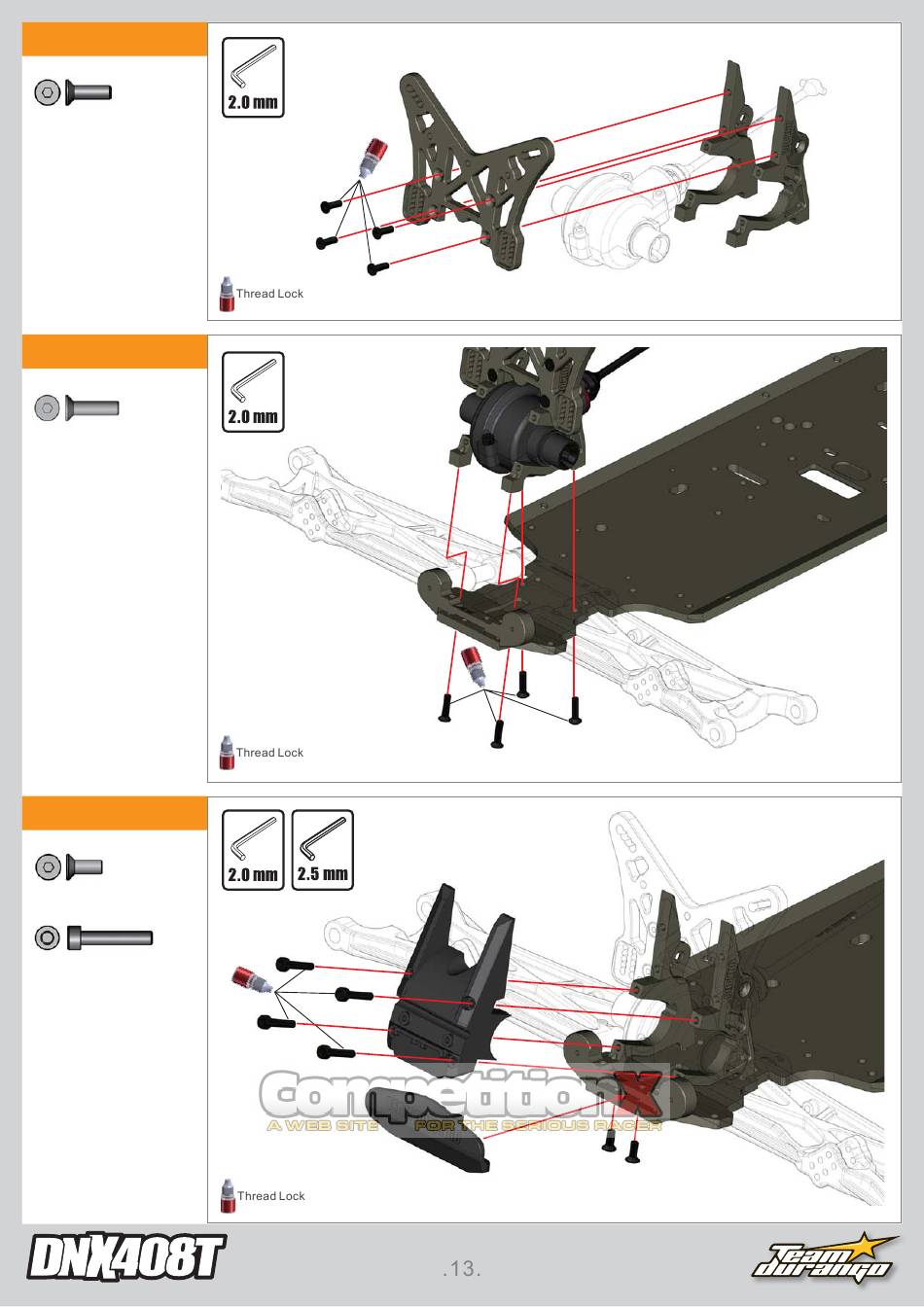 2.0 mm

Thread Lock

2.0 mm

Thread Lock

2.0 mm 2.5 mm

CompetitionX
A WEB SITE FOR THE SERIOUS RACER

Thread Lock

DNX408T

.13.

Team durango