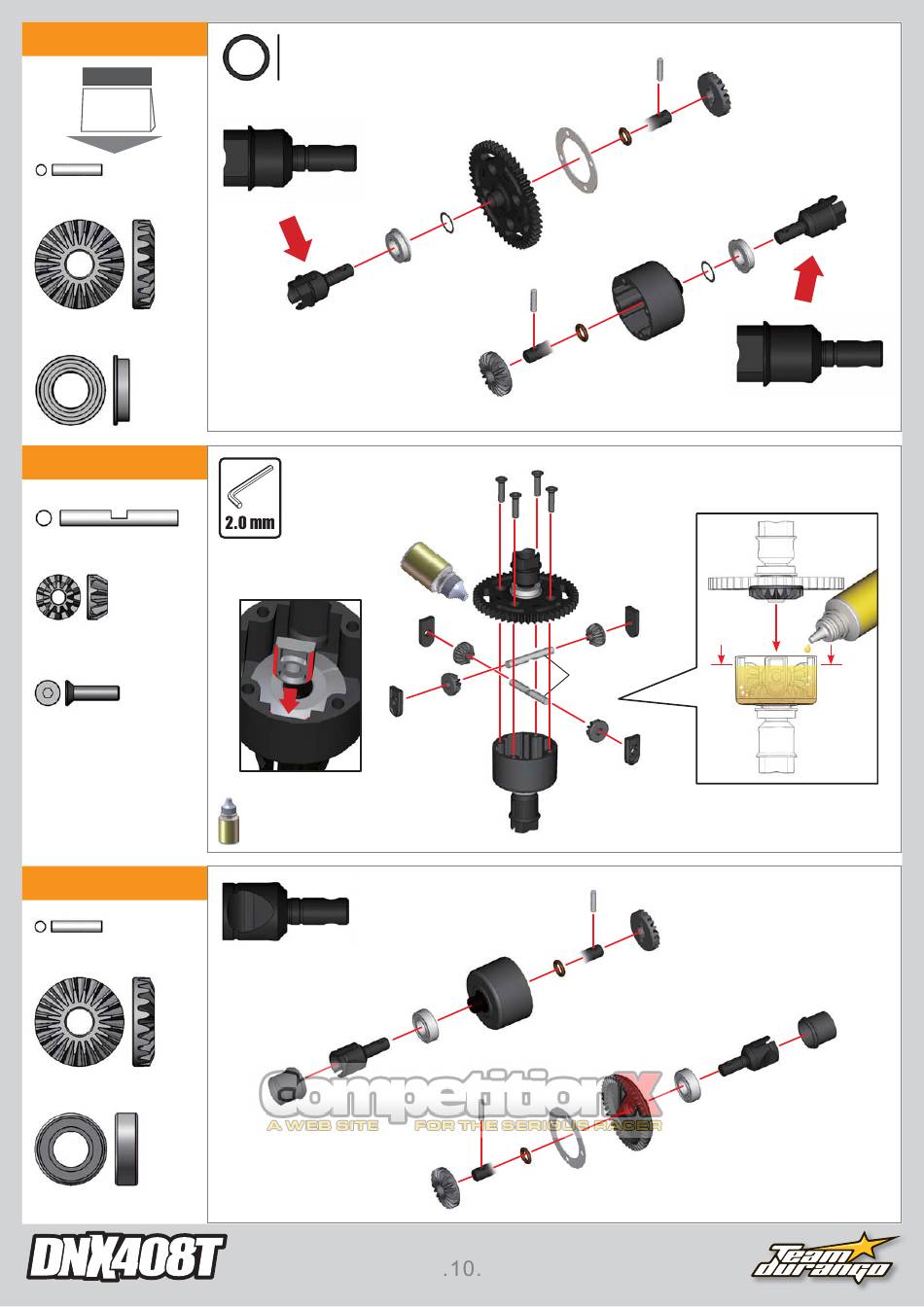 2.0 mm

CompetitionX
A WEB SITE FOR THE SERIOUS RACER

DNX408T

.10.

Team durango