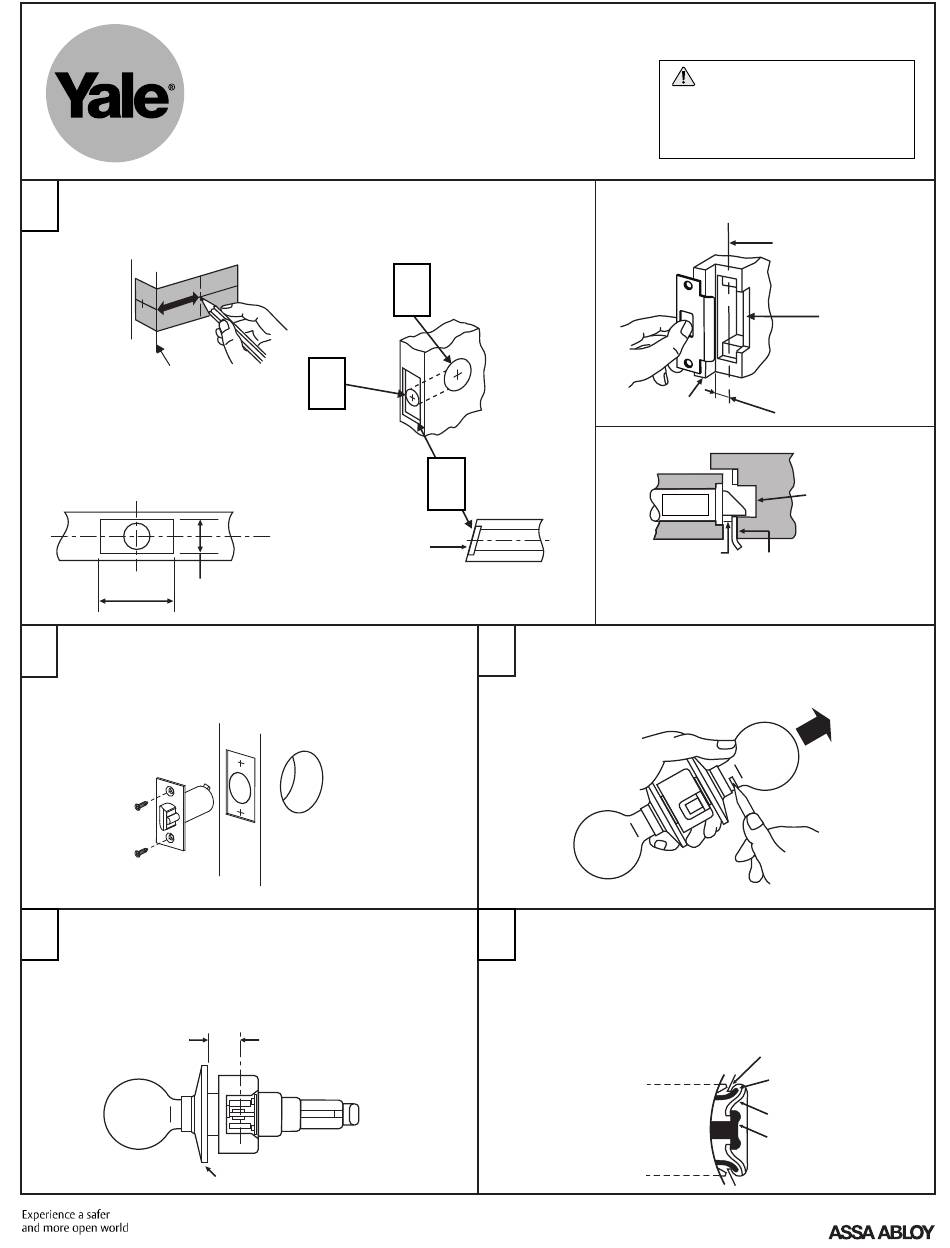 Yale®

Experience a safer and more open world

ASSA ABLOY