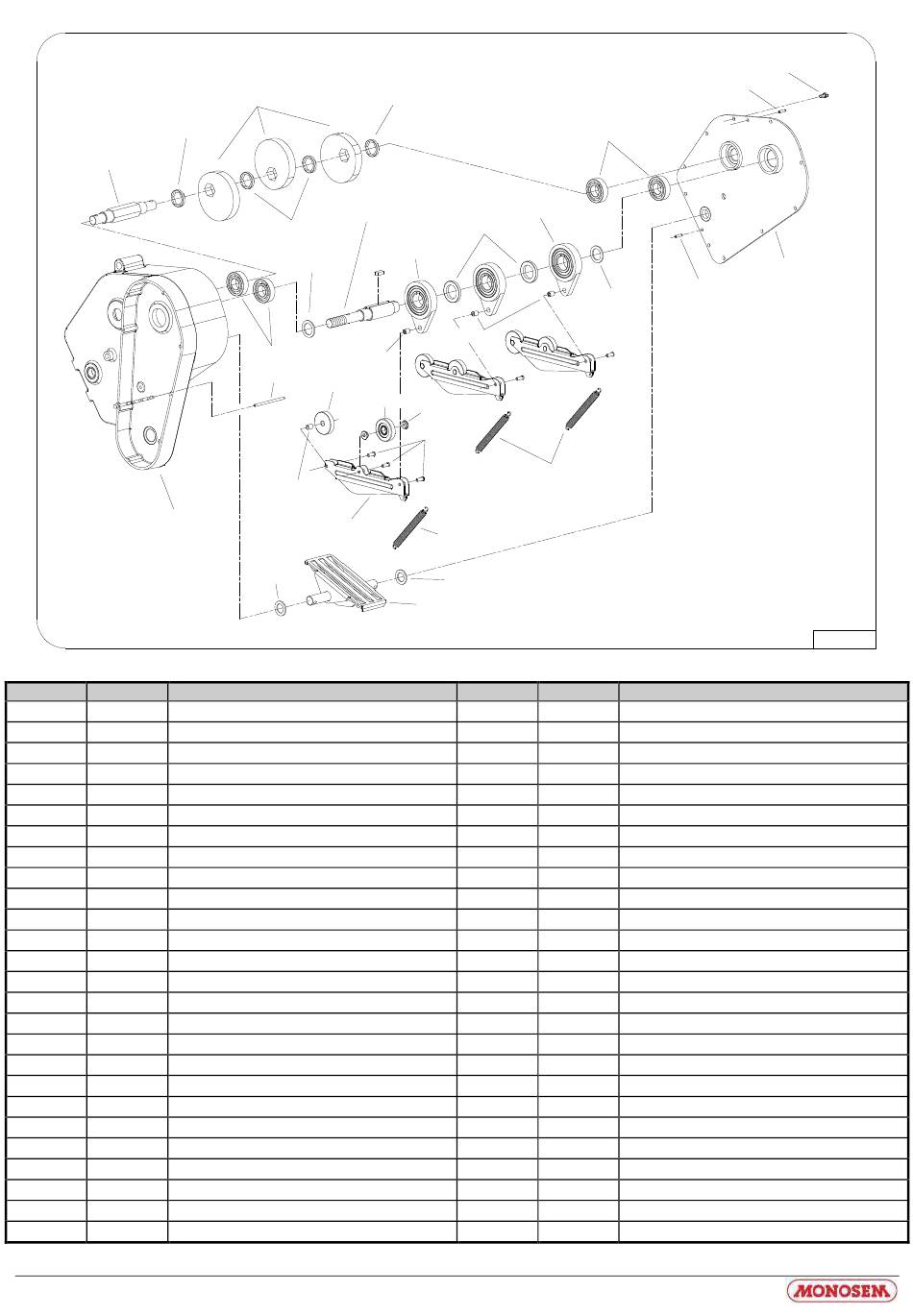 MONOSEM