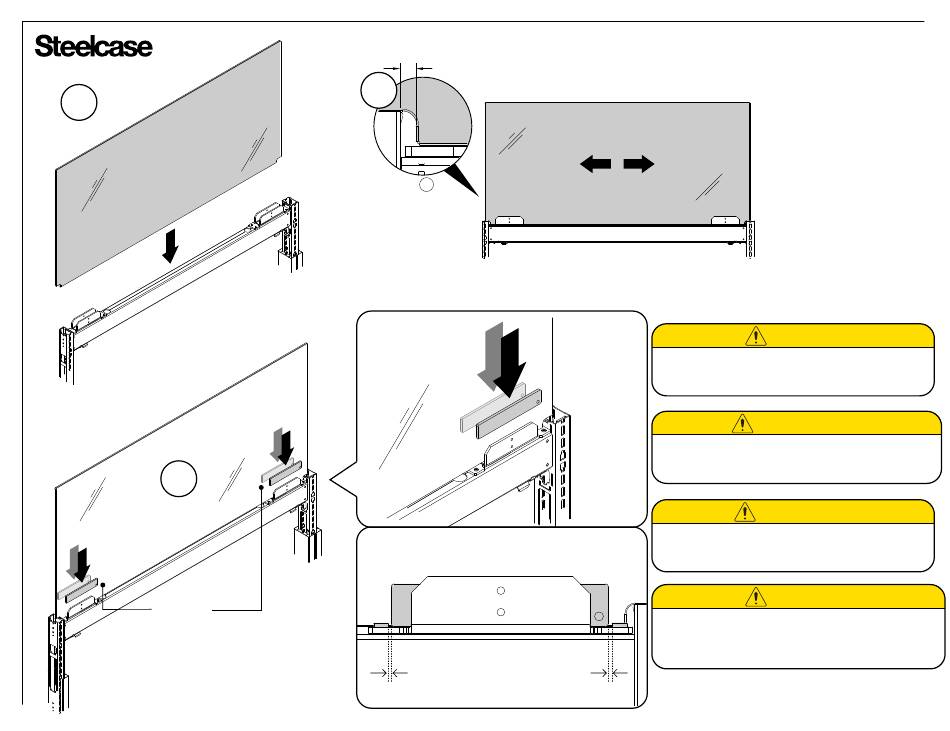 Steelcase