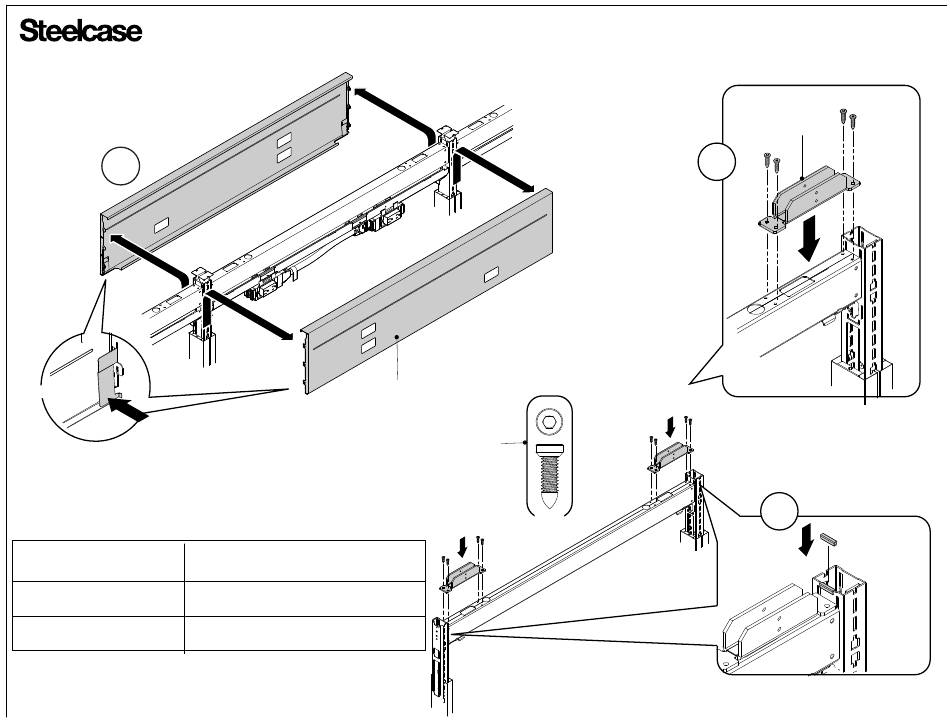 Steelcase