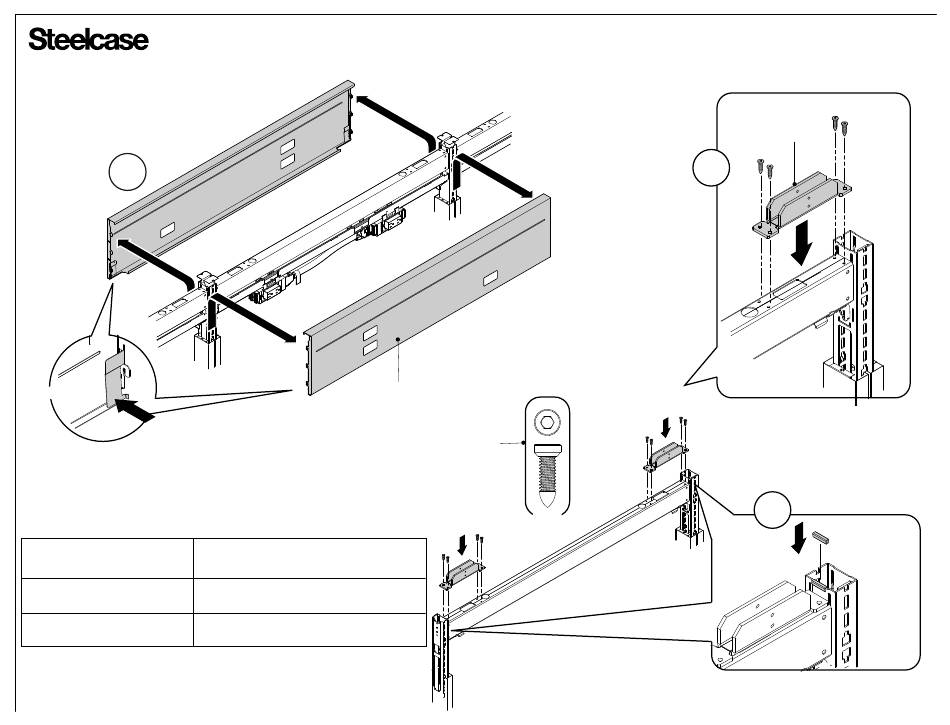 Steelcase