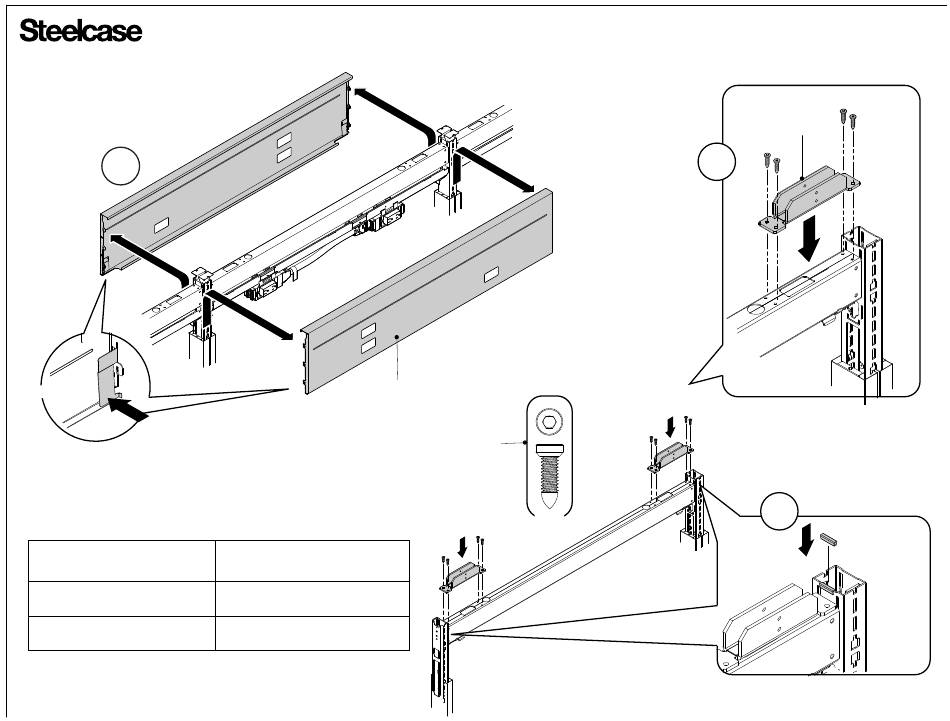 Steelcase