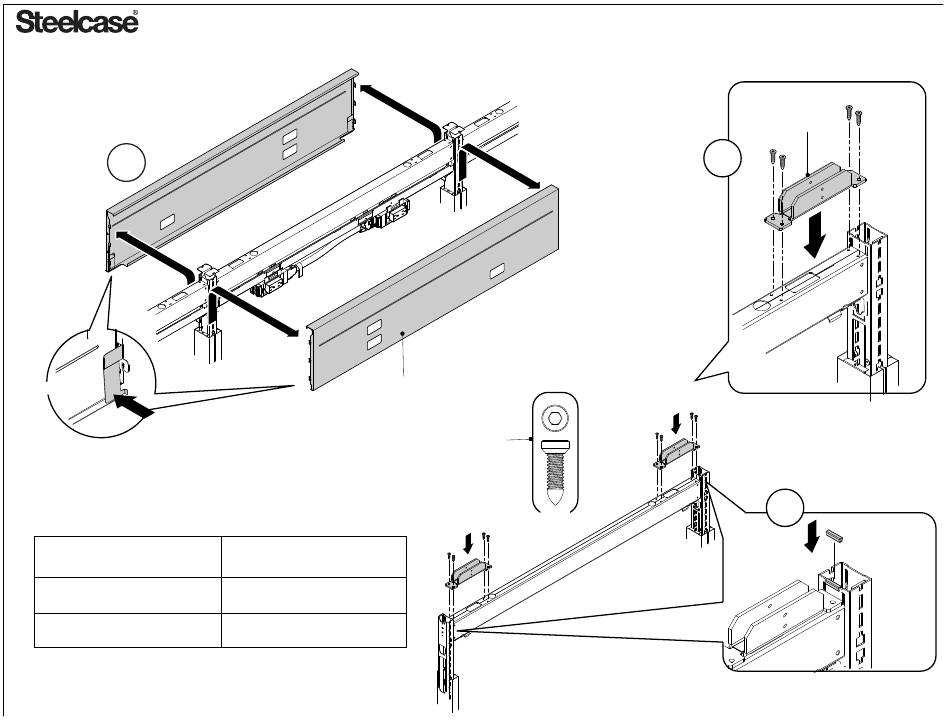 Steelcase®