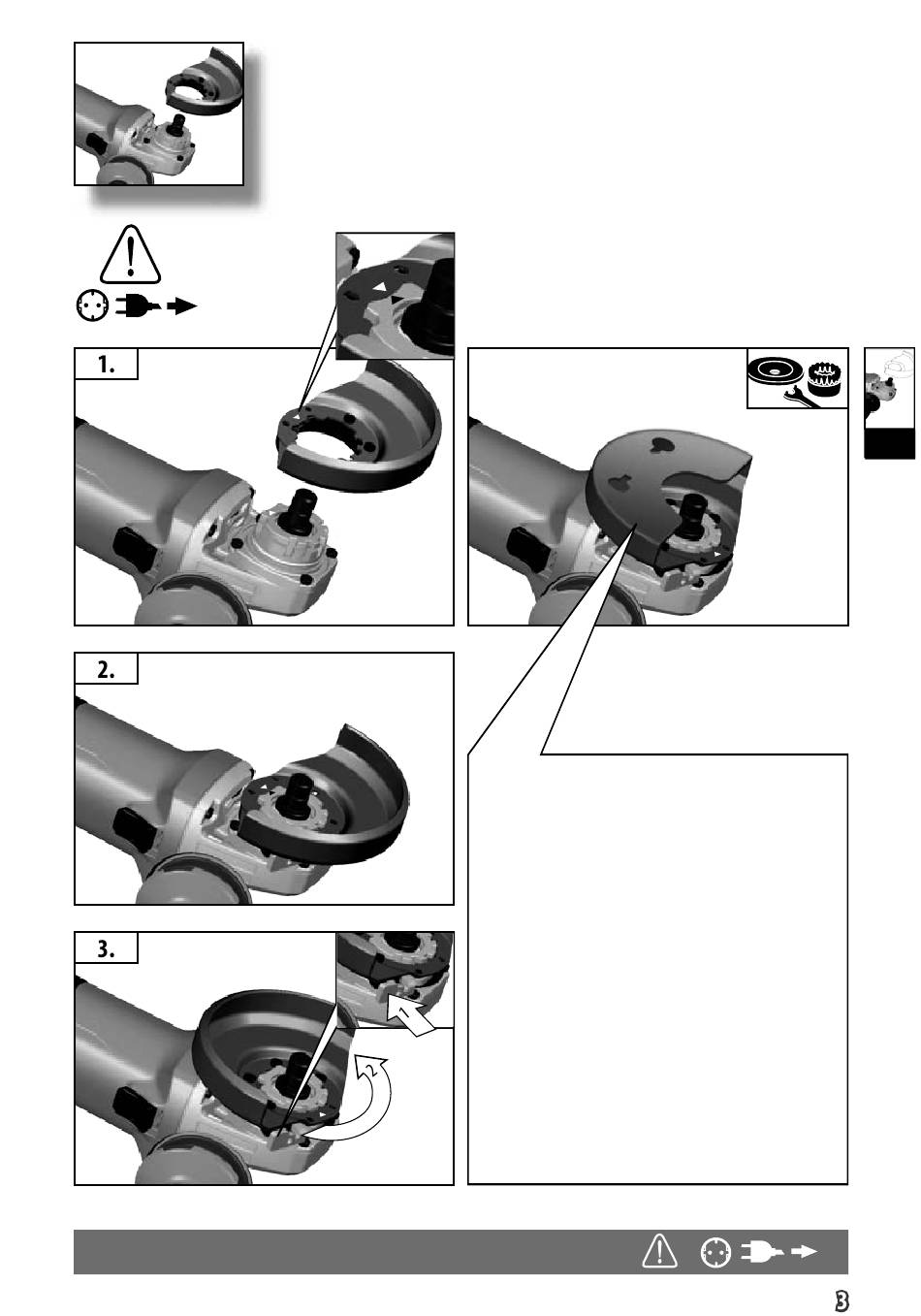 1.

2.

3.

1

2

3