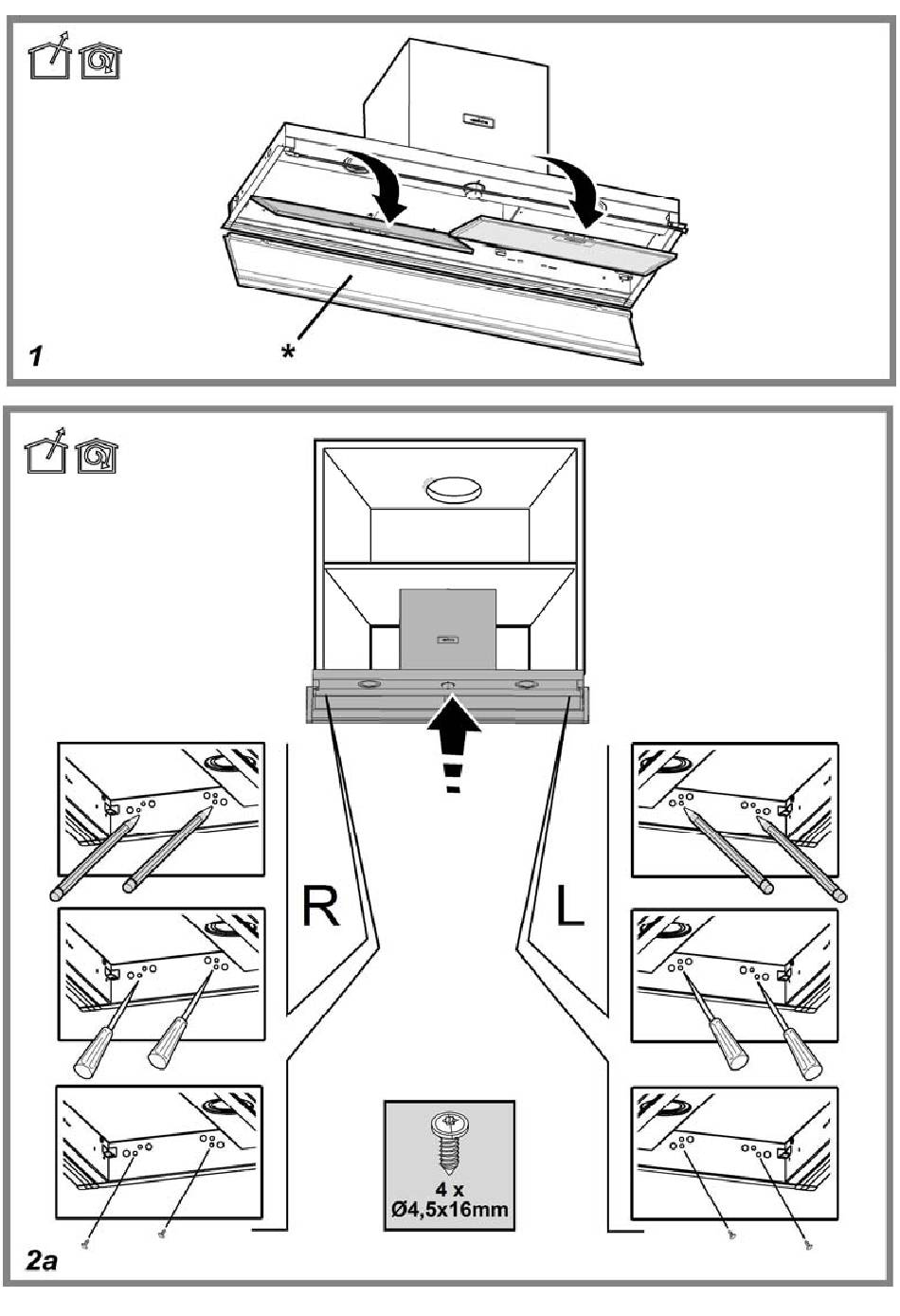 *

1

R

L

4 x
Ø4,5x16mm

2a