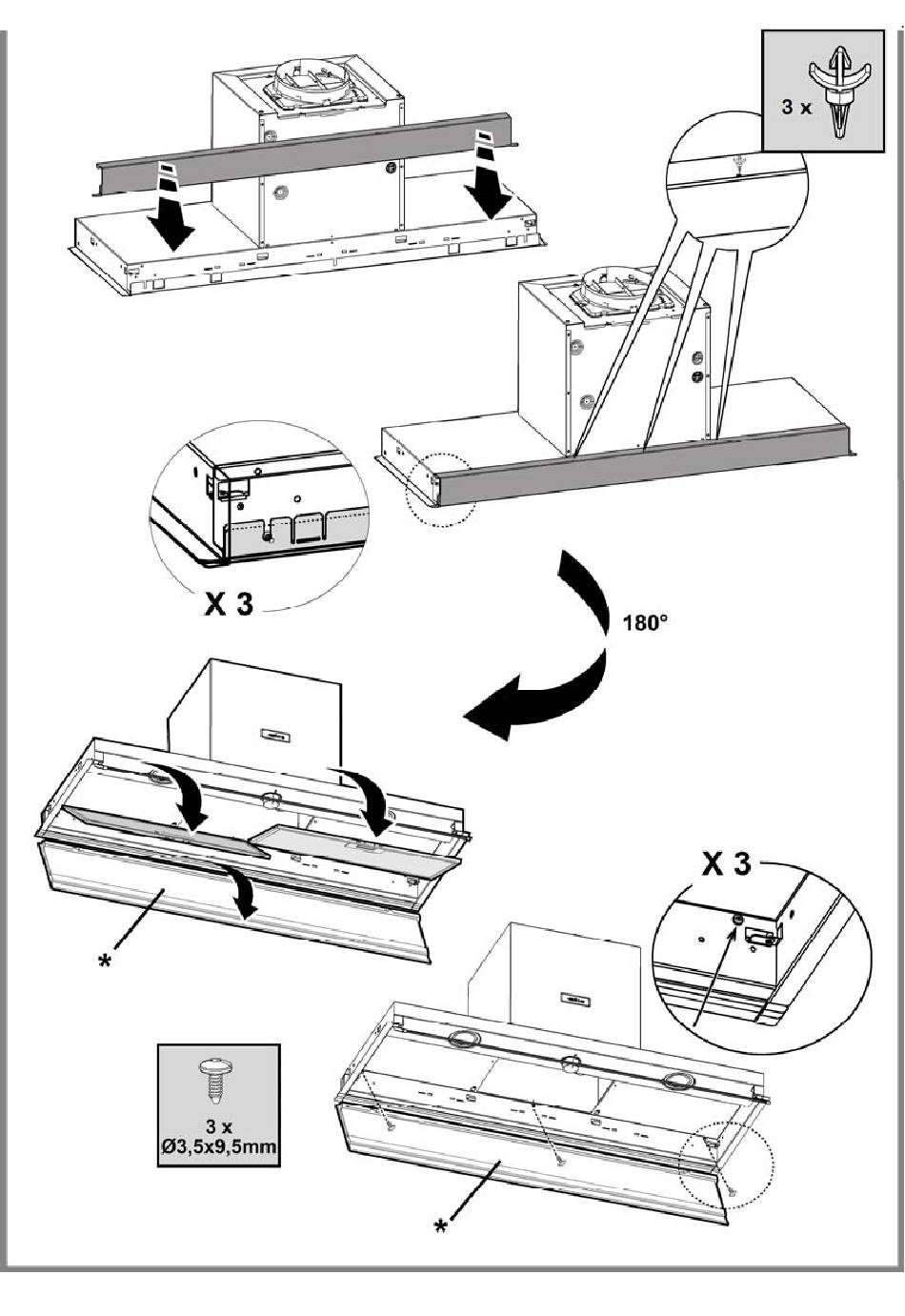 3 x

X 3

180°

*

X 3

3 x
Ø3,5x9,5mm

*