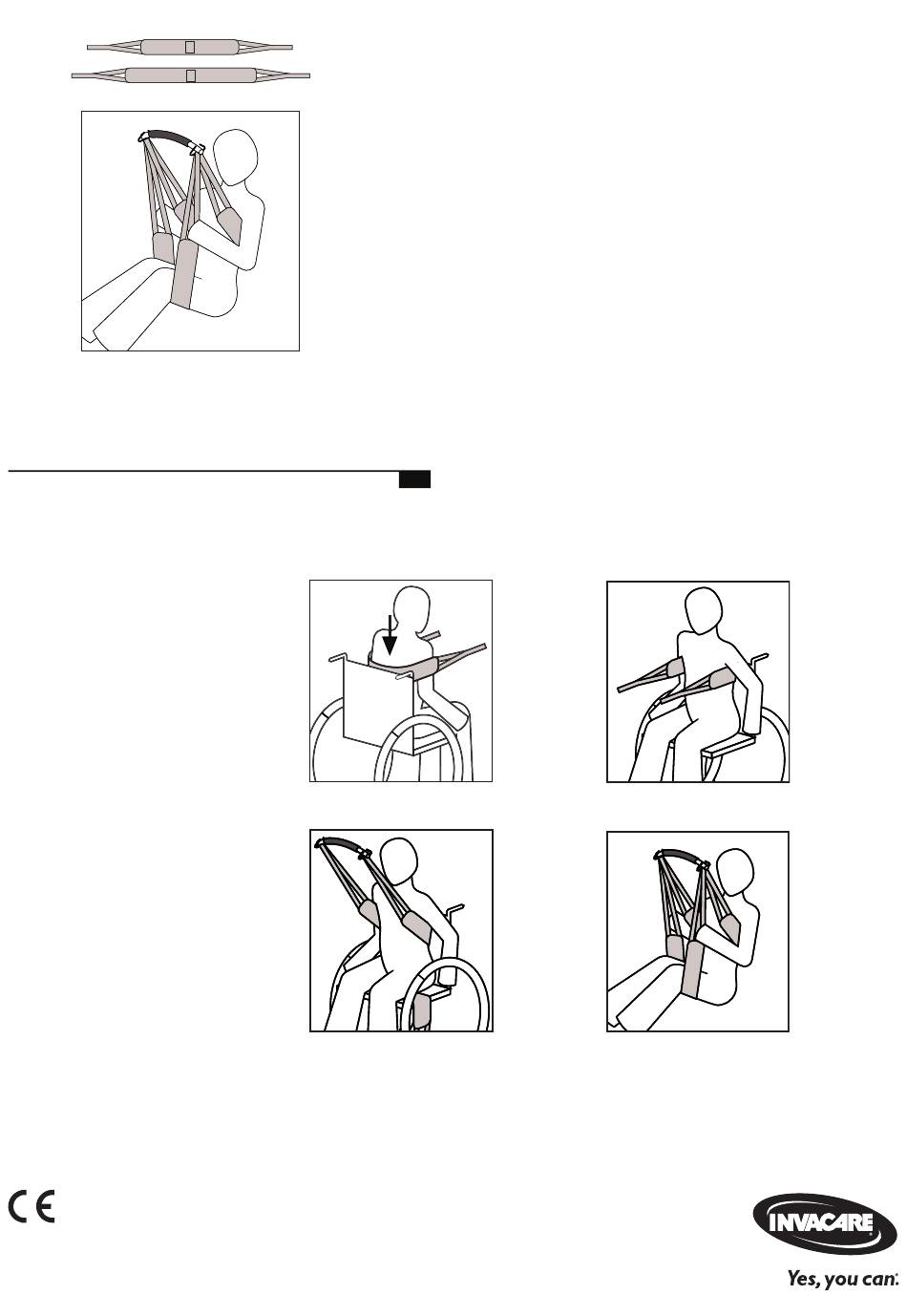 CE

INVACARE

Yes, you can.