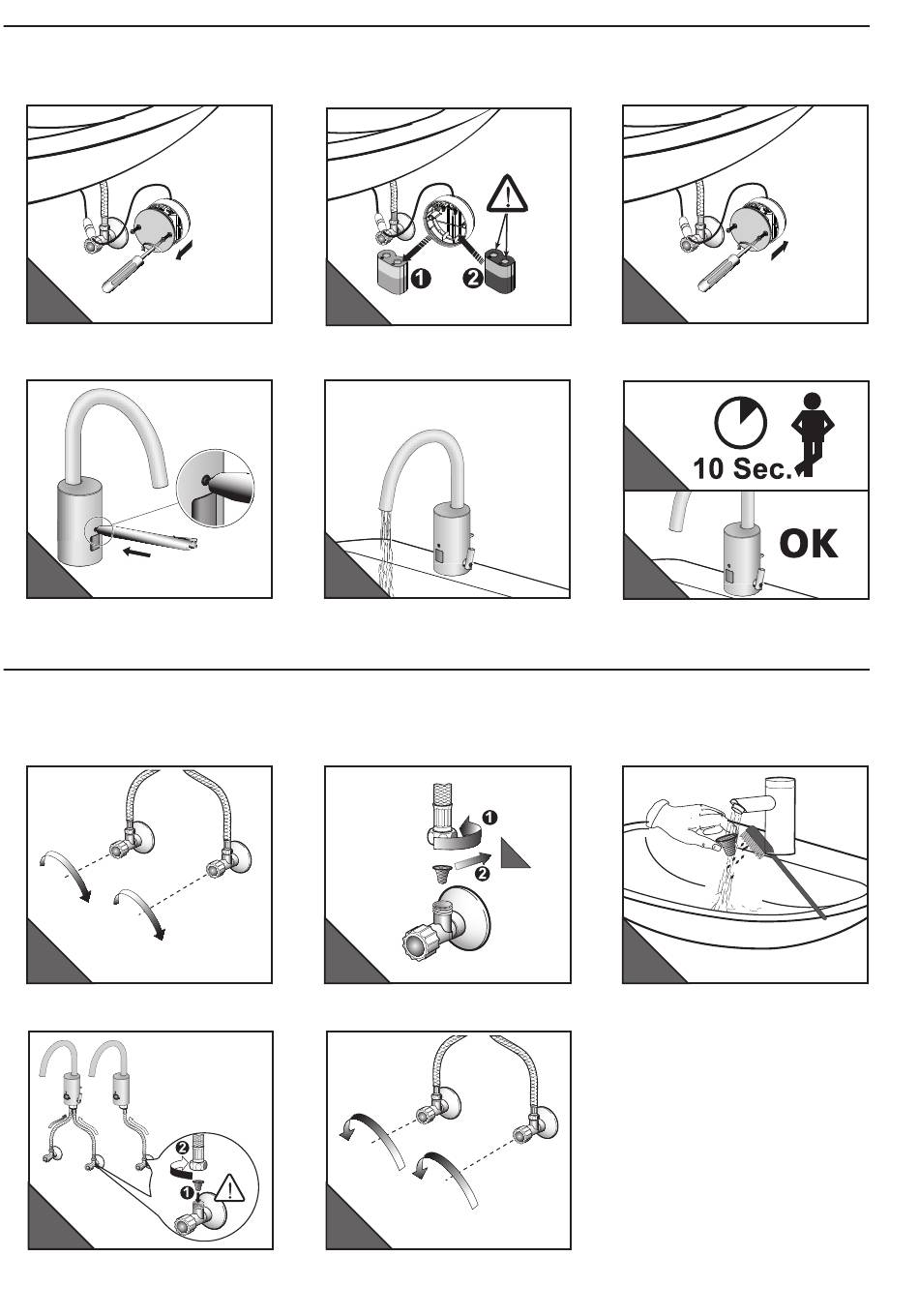 1 2

10 Sec.

OK

1 2

2 1