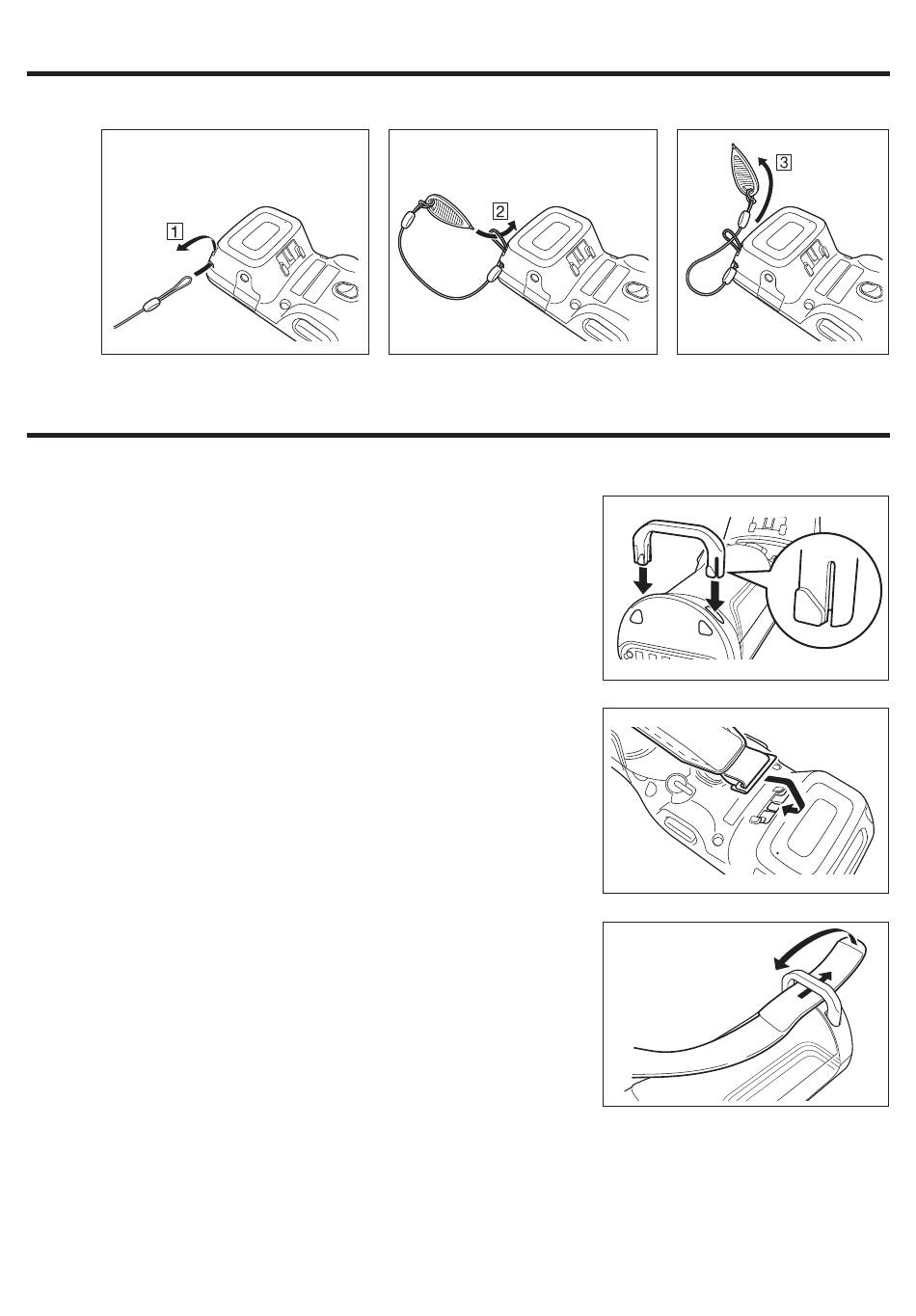 1

2

3