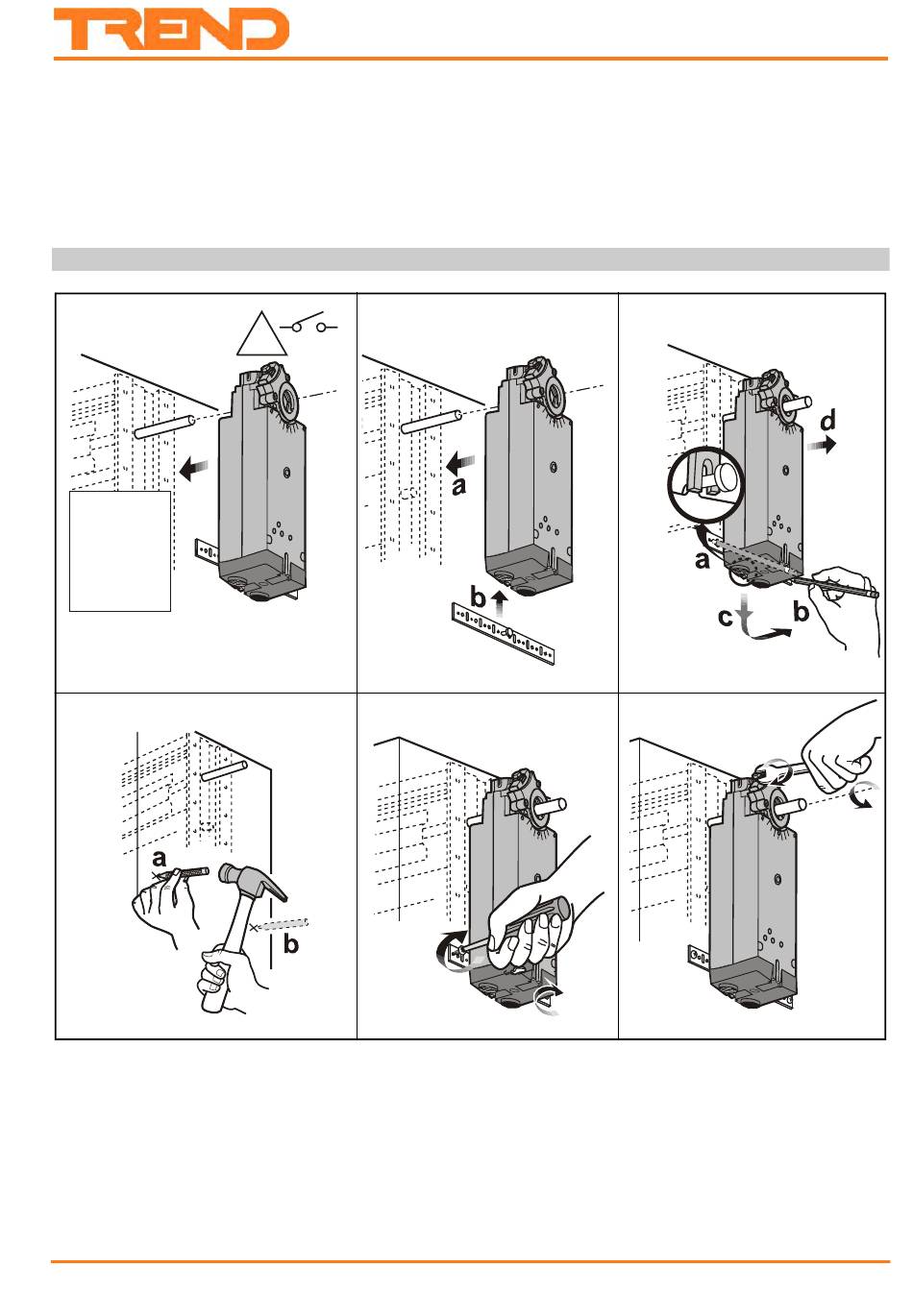 TREND

a

b

d

a

c

b

a

b