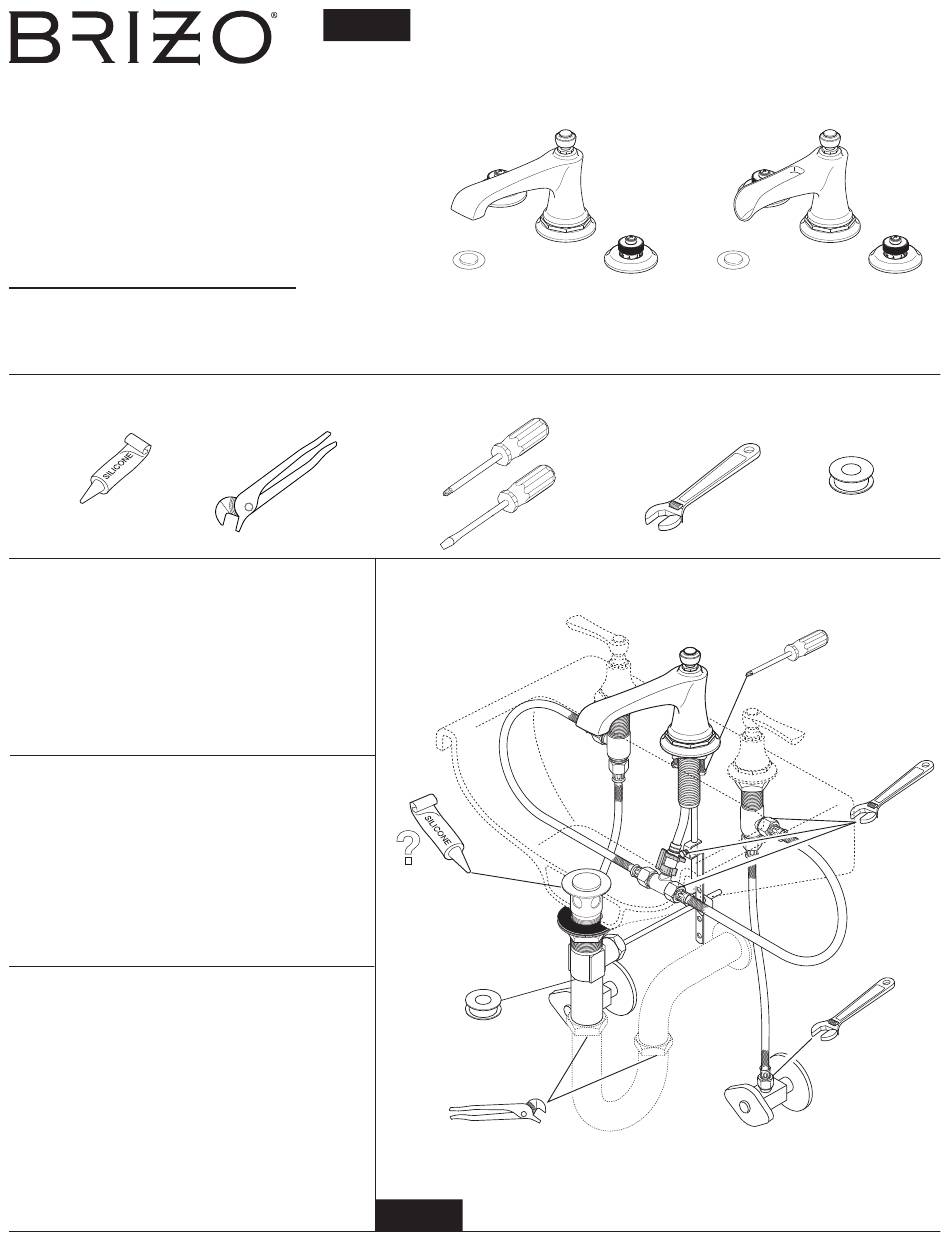 BRIZO®

SILICONE

SILICONE

?