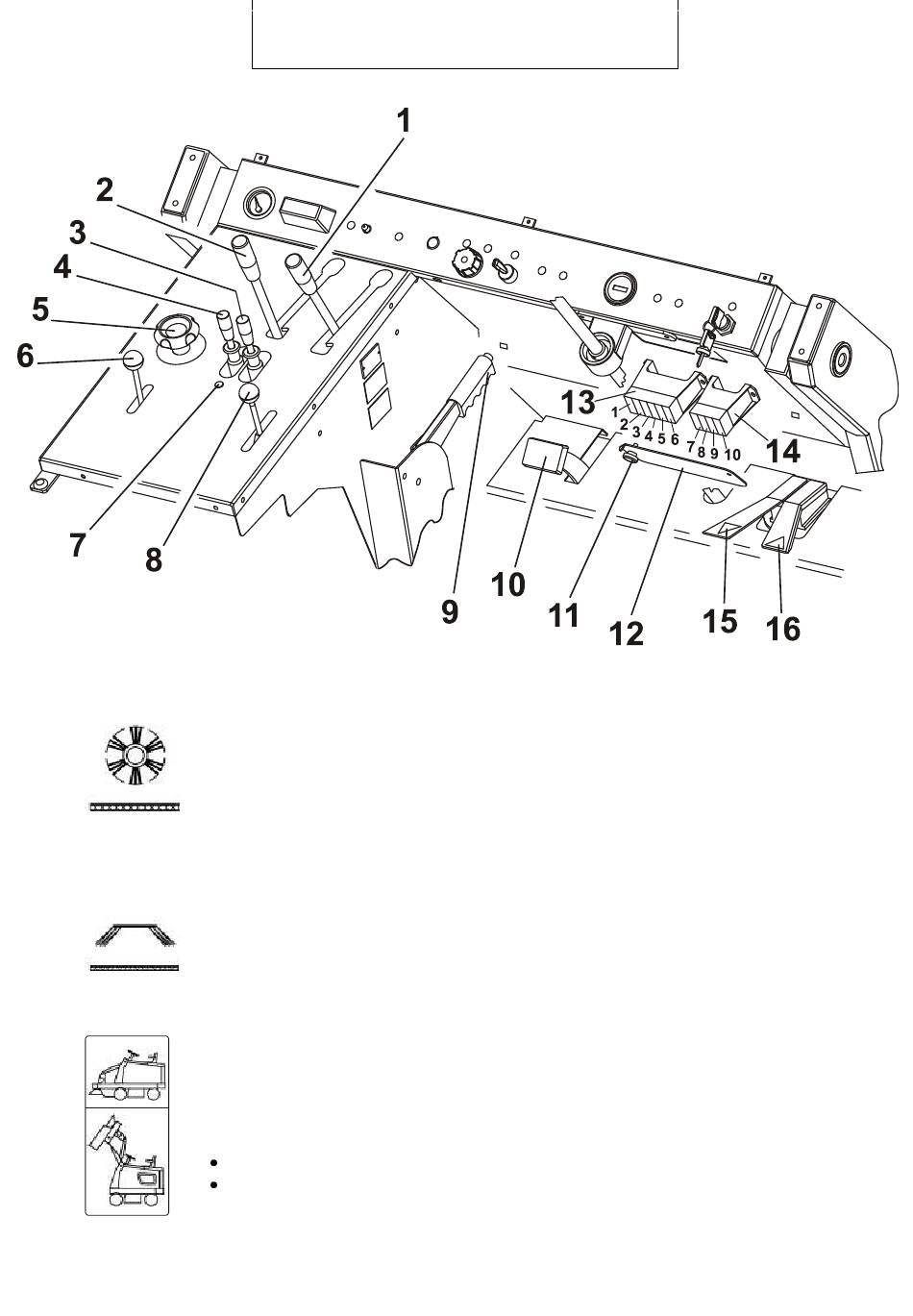 1
2
3
4
5
6
7
8
9
10
11
12
13
1
2
3
4
5
6
7
8
9
10
14
15
16