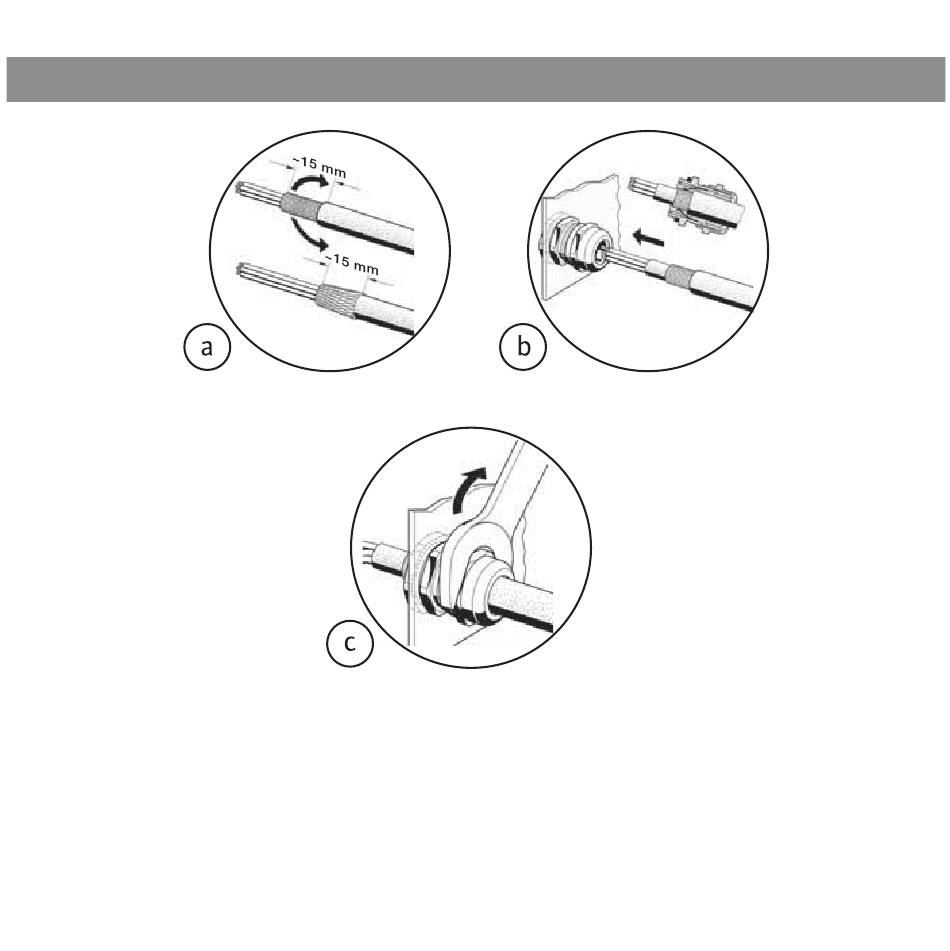 ~15 mm
~15 mm
a
b
c