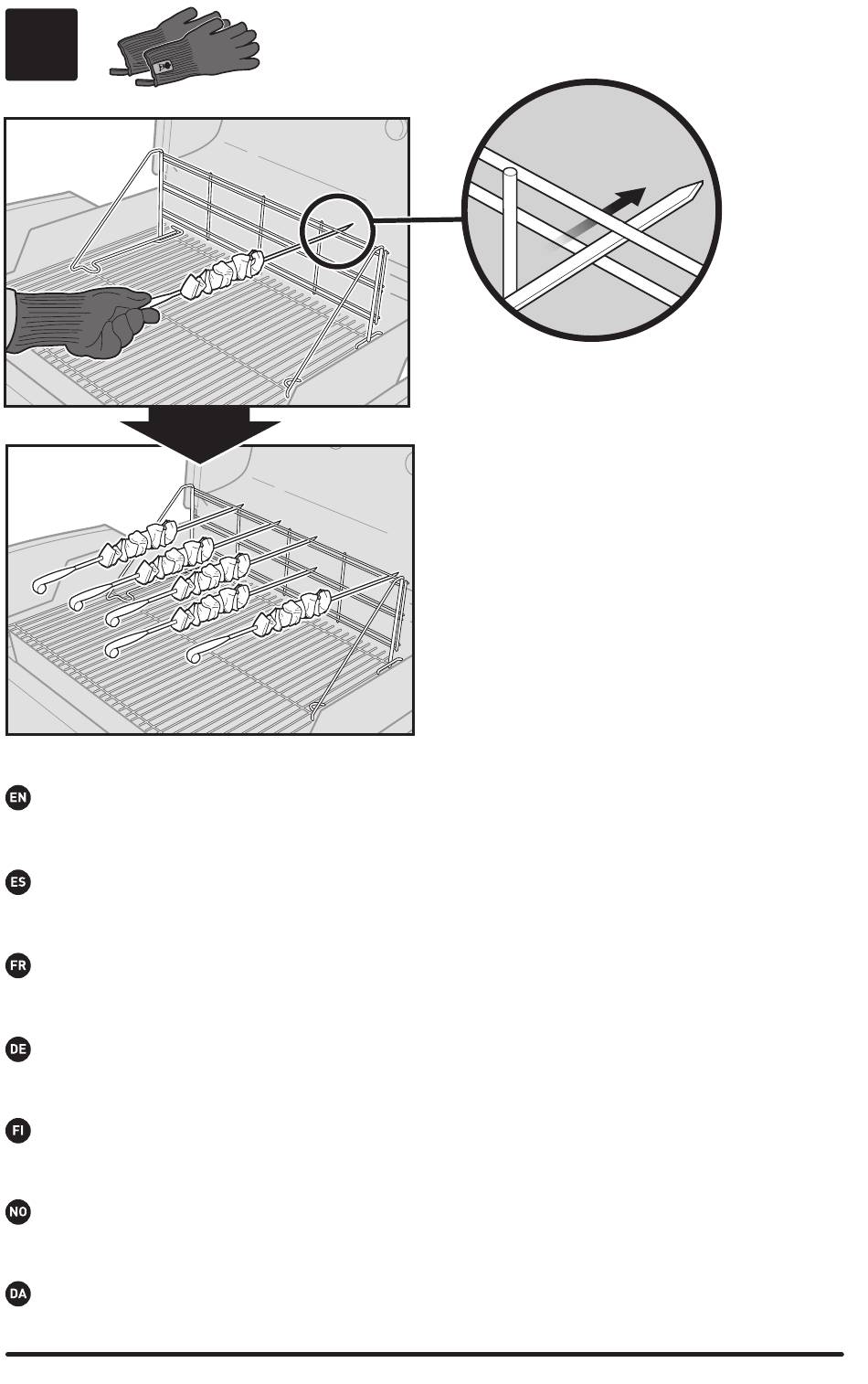 EN

ES

FR

DE

FI

NO

DA