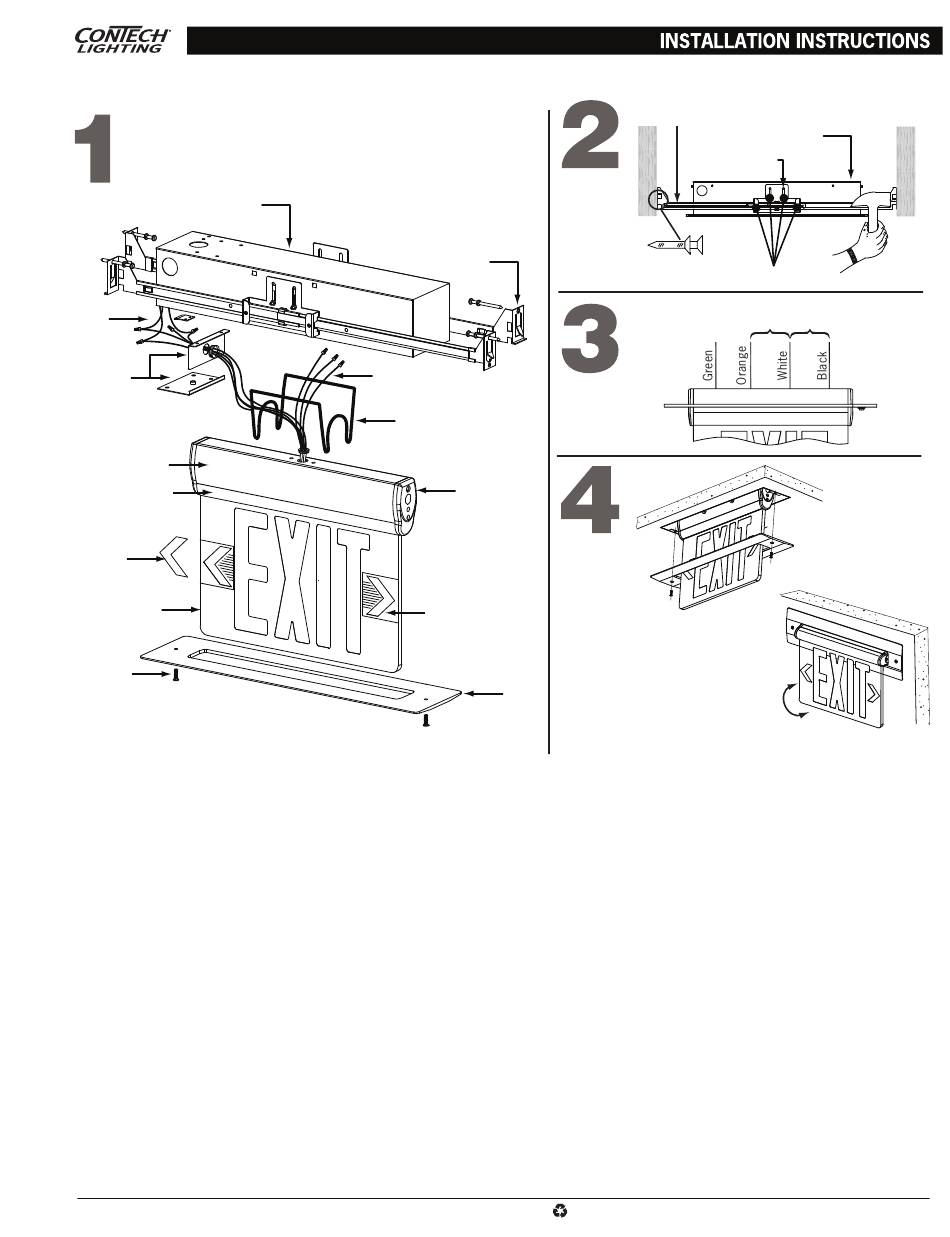 CONTECH LIGHTING

INSTALLATION INSTRUCTIONS

1

EXIT

2

3

Green

Orange

White

Black

4

EXIT

EXIT

EXIT