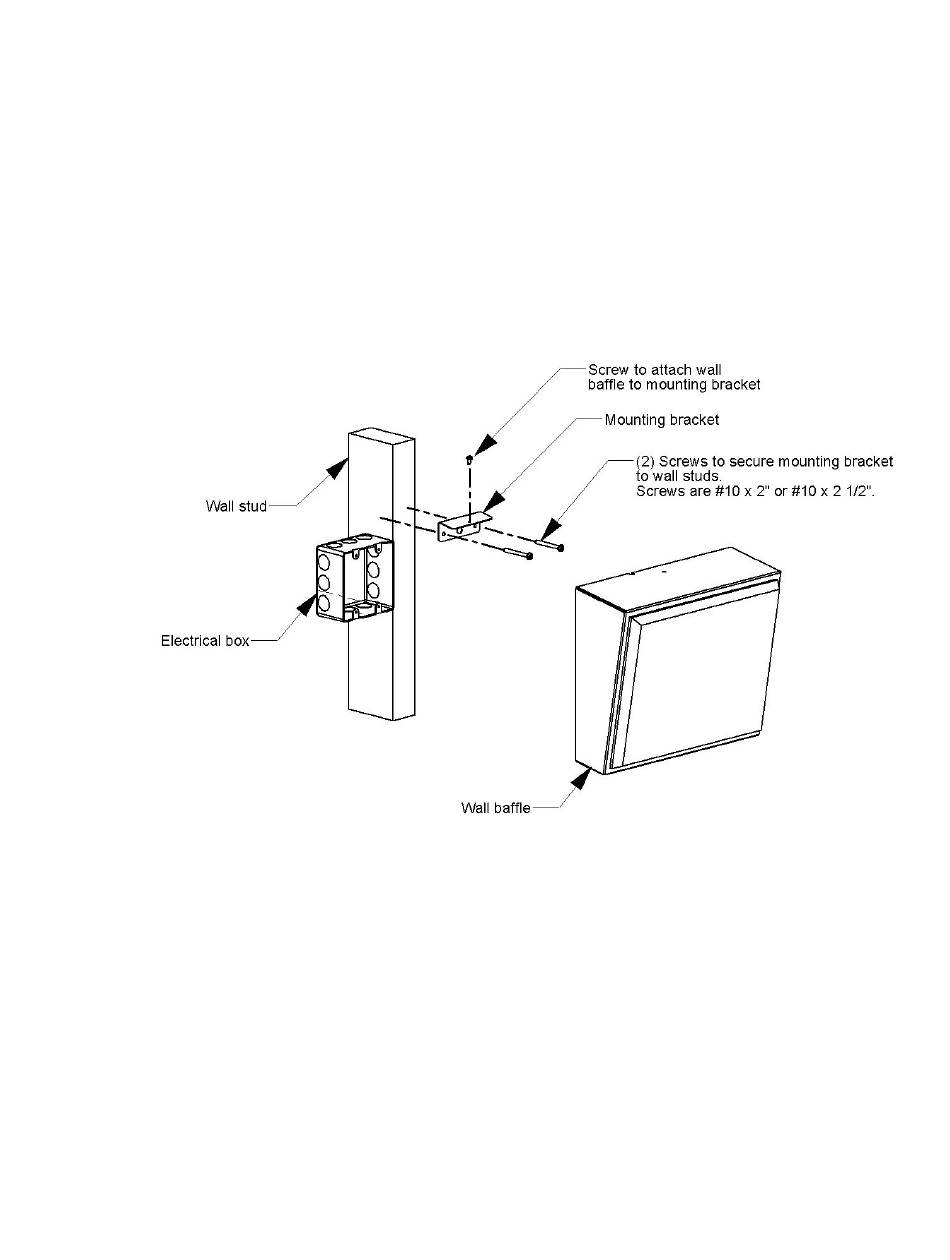 Screw to attach wall baffle to mounting bracket

Mounting bracket

(2) Screws to secure mounting bracket to wall studs.
Screws are #10 x 2" or #10 x 2 1/2".

Wall stud

Electrical box

Wall baffle