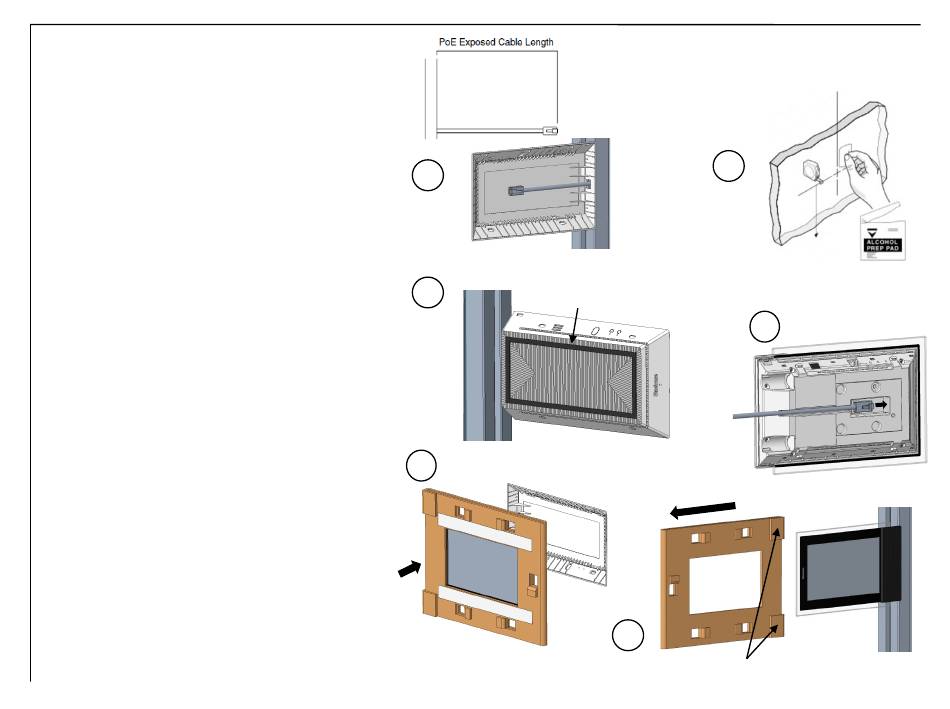 PoE Exposed Cable Length

ALCOHOL PREP PAD